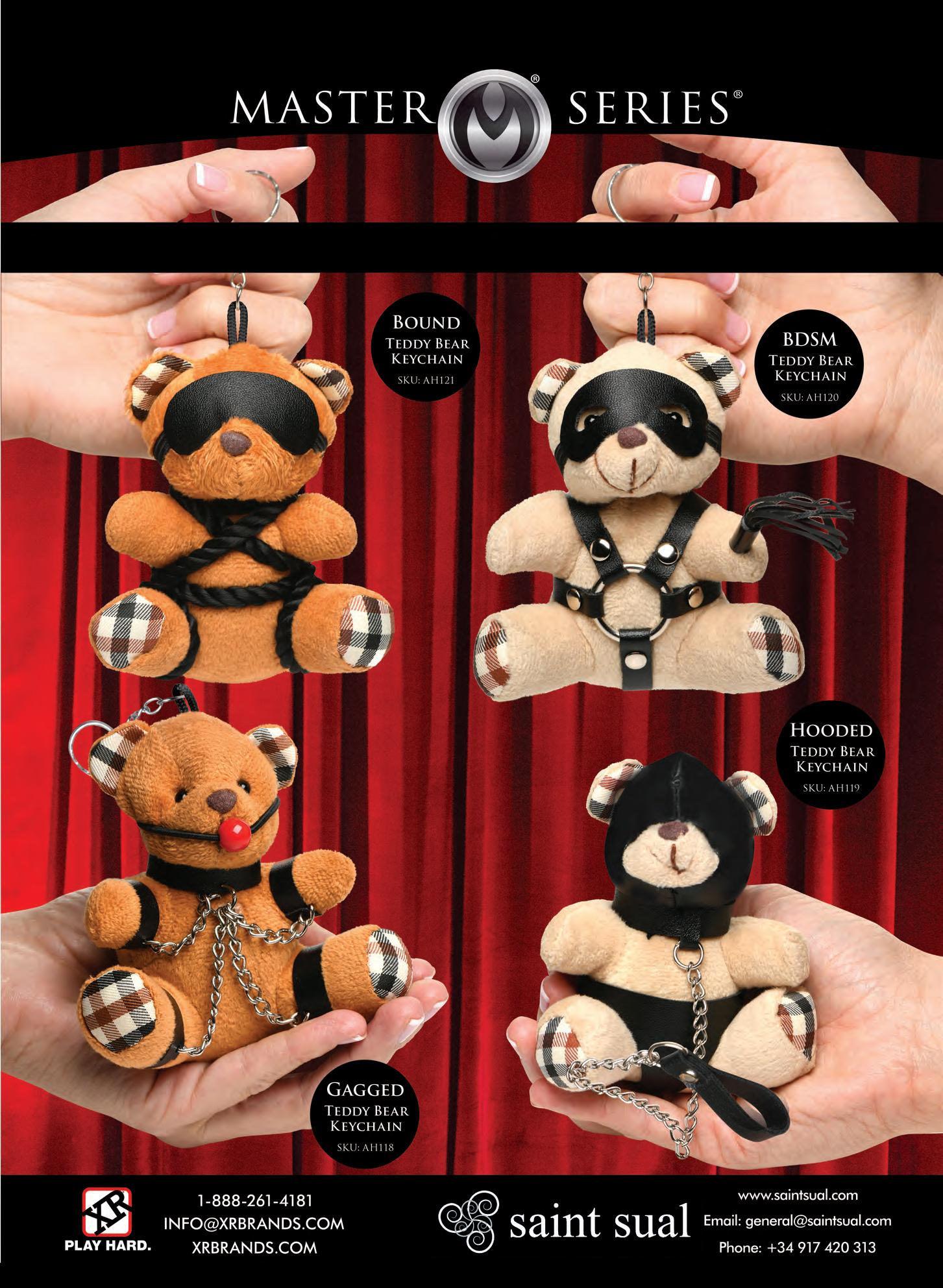 MASTER® SERIES®

BOUND
TEDDY BEAR KEYCHAIN
SKU: AH121

BDSM
TEDDY BEAR KEYCHAIN
SKU: AH120

HOODED
TEDDY BEAR KEYCHAIN
SKU: AH119

GAGGED
TEDDY BEAR KEYCHAIN
SKU: AH118

XR
PLAY HARD.

1-888-261-4181
INFO@XRBRANDS.COM
XRBRANDS.COM

saint sual

www.saintsual.com
Email: general@saintsual.com
Phone: +34 917 420 313