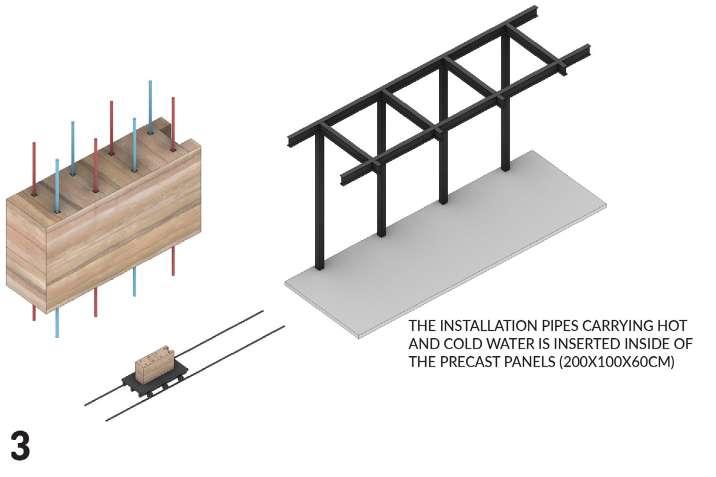 THE INSTALLATION PIPES CARRYING HOT AND COLD WATER IS INSERTED INSIDE OF THE PRECAST PANELS (200X100X60CM)

3