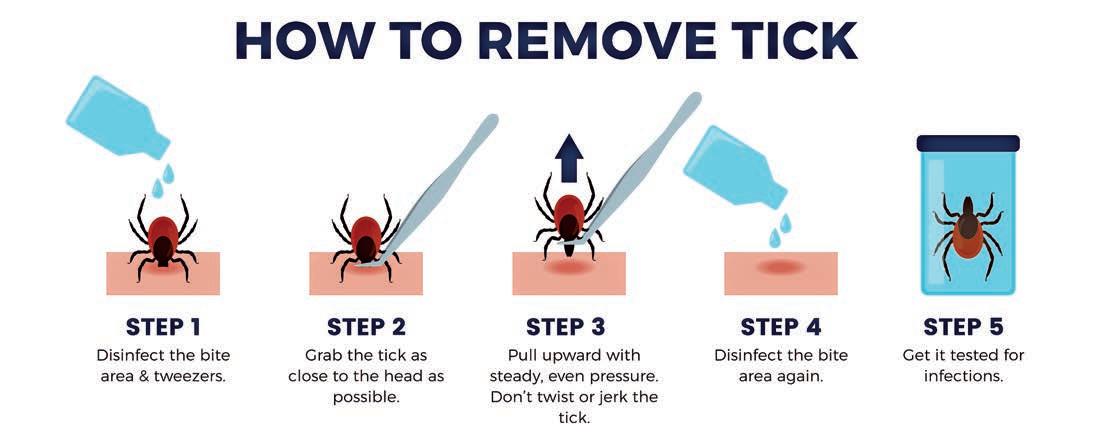 HOW TO REMOVE TICK

STEP 1
Disinfect the bite area & tweezers.

STEP 2
Grab the tick as close to the head as possible.

STEP 3
Pull upward with steady, even pressure. Don't twist or jerk the tick.

STEP 4
Disinfect the bite area again.

STEP 5
Get it tested for infections.