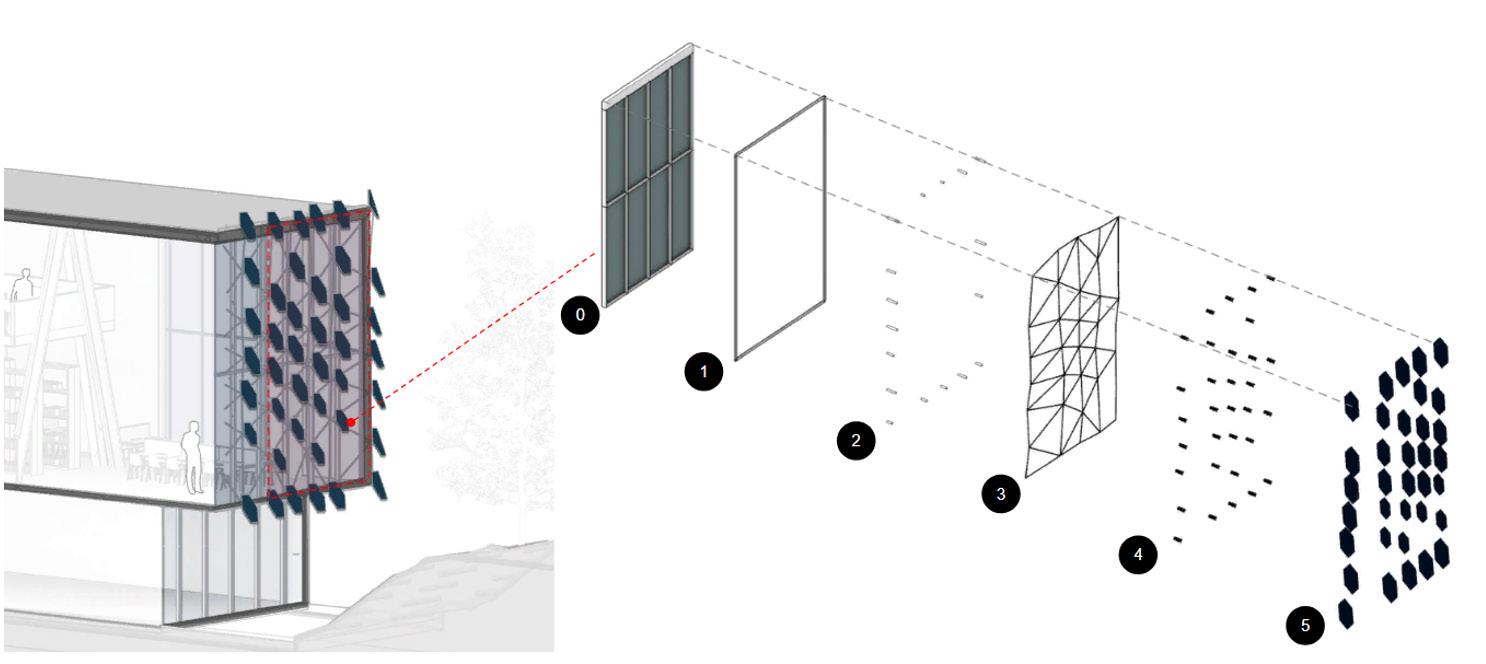 0
1
2
3
4
5