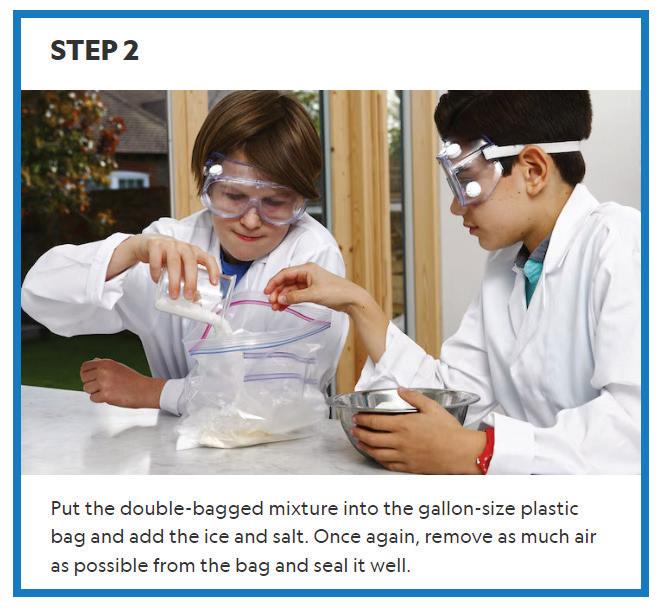 STEP 2

Put the double-bagged mixture into the gallon-size plastic bag and add the ice and salt. Once again, remove as much air as possible from the bag and seal it well.