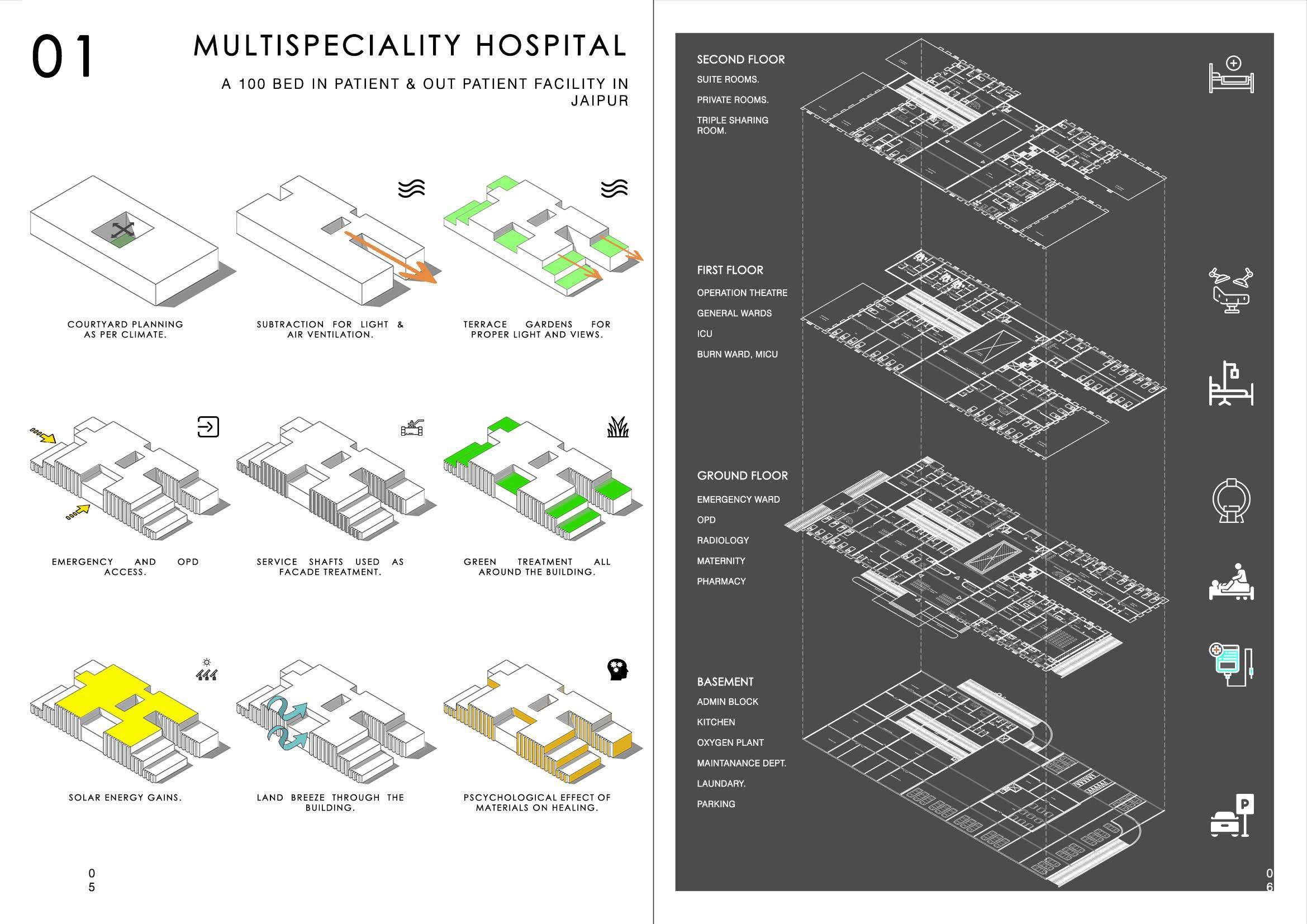 01

MULTISPECIALITY HOSPITAL

A 100 BED IN PATIENT & OUT PATIENT FACILITY IN JAIPUR

COURTYARD PLANNING AS PER CLIMATE.

SUBTRACTION FOR LIGHT & AIR VENTILATION.

TERRACE GARDENS FOR PROPER LIGHT AND VIEWS.

EMERGENCY AND OPD ACCESS.

SERVICE SHAFTS USED AS FACADE TREATMENT.

GREEN TREATMENT ALL AROUND THE BUILDING.

SOLAR ENERGY GAINS.

LAND BREEZE THROUGH THE BUILDING.

PSCYCHOLOGICAL EFFECT OF MATERIALS ON HEALING.

0
5

SECOND FLOOR
SUITE ROOMS.
PRIVATE ROOMS.
TRIPLE SHARING ROOM.

FIRST FLOOR
OPERATION THEATRE
GENERAL WARDS
ICU
BURN WARD, MICU

GROUND FLOOR
EMERGENCY WARD
OPD
RADIOLOGY
MATERNITY
PHARMACY

BASEMENT
ADMIN BLOCK
KITCHEN
OXYGEN PLANT
MAINTANANCE DEPT.
LAUNDARY.
PARKING

P

0
6