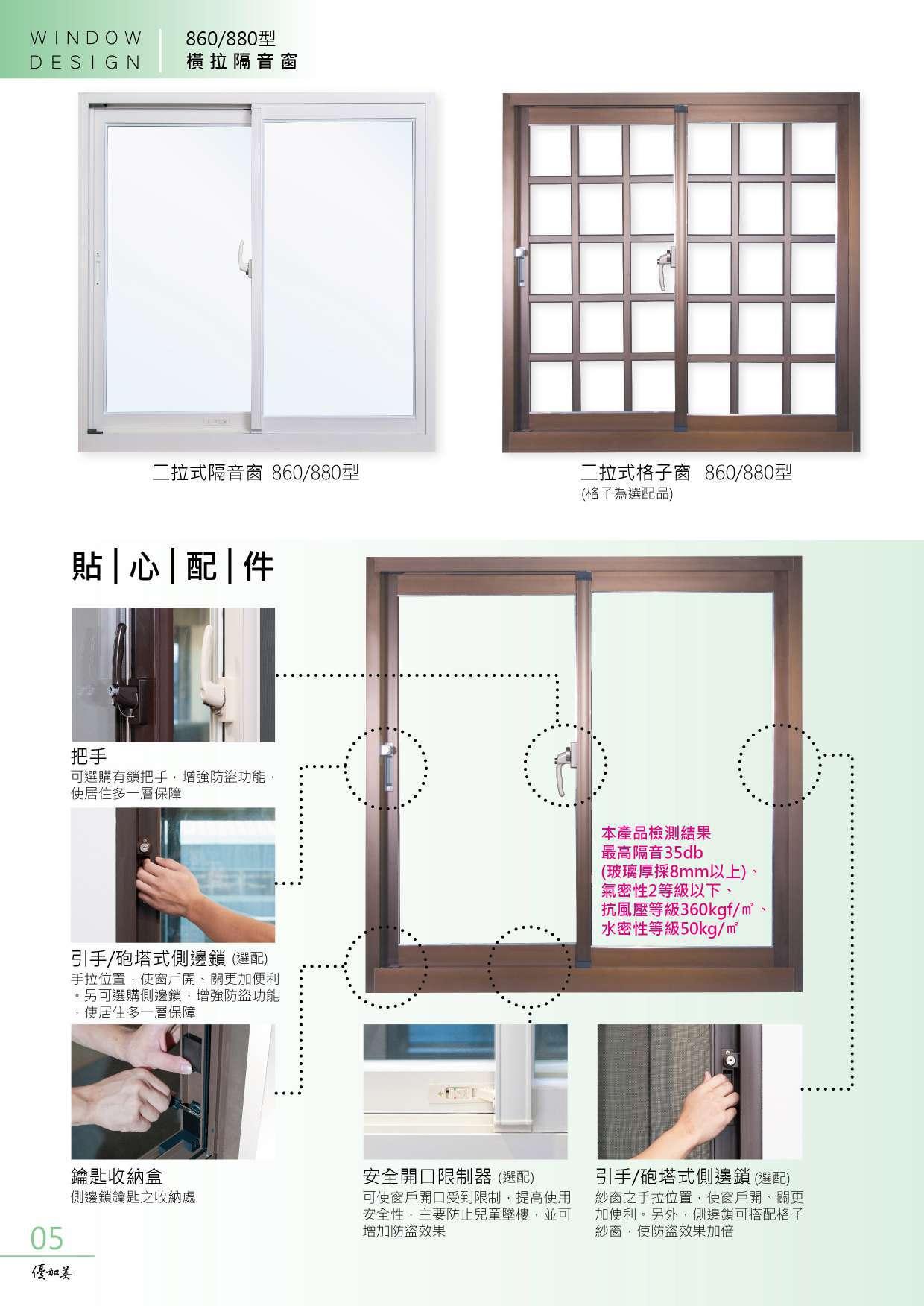 WINDOW DESIGN

860/880型
橫拉隔音窗

二拉式隔音窗 860/880型

二拉式格子窗 860/880型
(格子為選配品)

貼｜心｜配｜件

把手
可選購有鎖把手，增強防盜功能，使居住多一層保障

引手/砲塔式側邊鎖 (選配)
手拉位置，使窗戶開、關更加便利。另可選購側邊鎖，增強防盜功能，使居住多一層保障

鑰匙收納盒
側邊鎖鑰匙之收納處

本產品檢測結果
最高隔音35db
(玻璃厚採8mm以上)、
氣密性2等級以下、
抗風壓等級360kgf/㎡、
水密性等級50kg/㎡

安全開口限制器 (選配)
可使窗戶開口受到限制，提高使用安全性，主要防止兒童墜樓，並可增加防盜效果

引手/砲塔式側邊鎖 (選配)
紗窗之手拉位置，使窗戶開、關更加便利。另外，側邊鎖可搭配格子紗窗，使防盜效果加倍

05
優加美