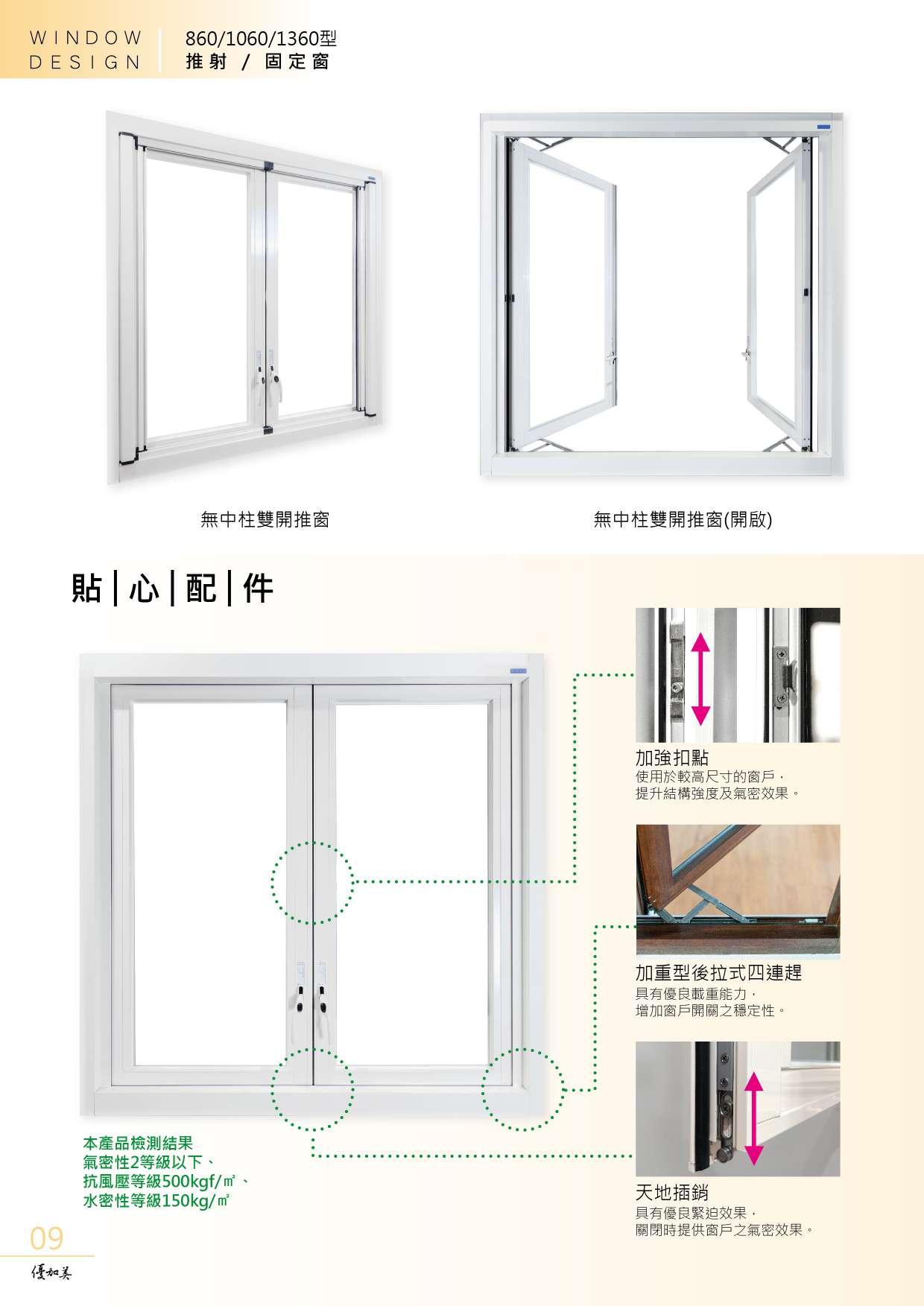 WINDOW DESIGN

860/1060/1360型
推射 / 固定窗

無中柱雙開推窗

無中柱雙開推窗(開啟)

貼|心|配|件

加強扣點
使用於較高尺寸的窗戶，
提升結構強度及氣密效果。

加重型後拉式四連趕
具有優良載重能力，
增加窗戶開關之穩定性。

天地插銷
具有優良緊迫效果，
關閉時提供窗戶之氣密效果。

本產品檢測結果
氣密性2等級以下、
抗風壓等級500kgf/㎡、
水密性等級150kg/㎡

09

優加美