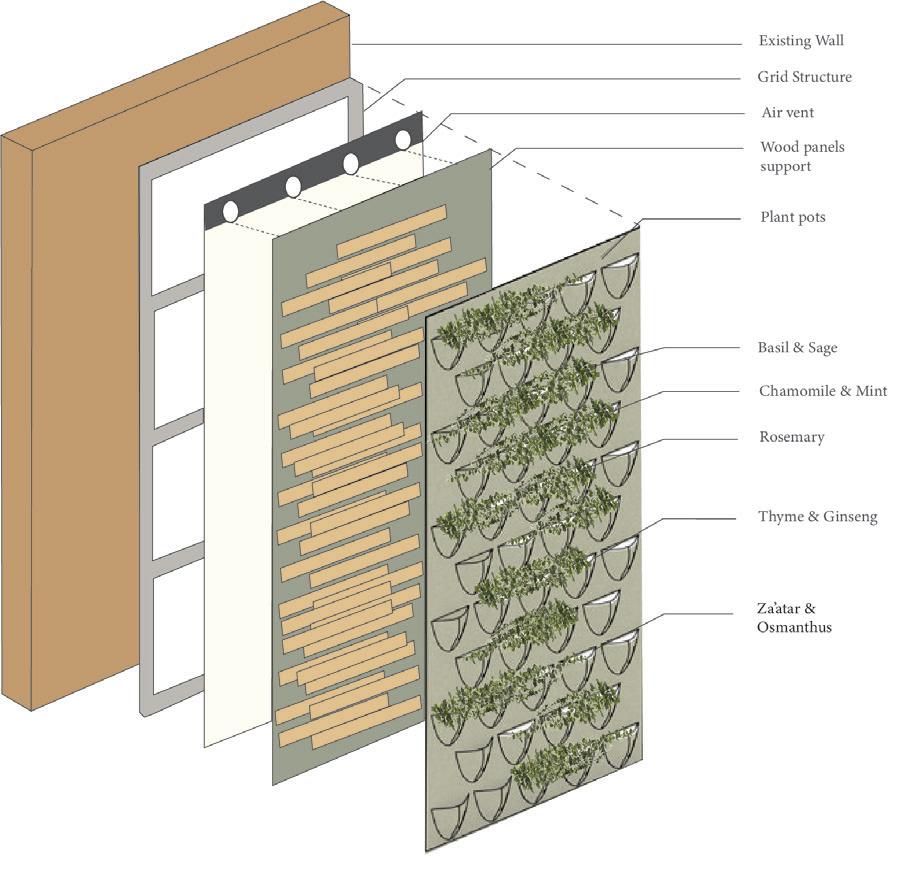 Existing Wall

Grid Structure

Air vent

Wood panels support

Plant pots

Basil & Sage

Chamomile & Mint

Rosemary

Thyme & Ginseng

Za'atar & Osmanthus