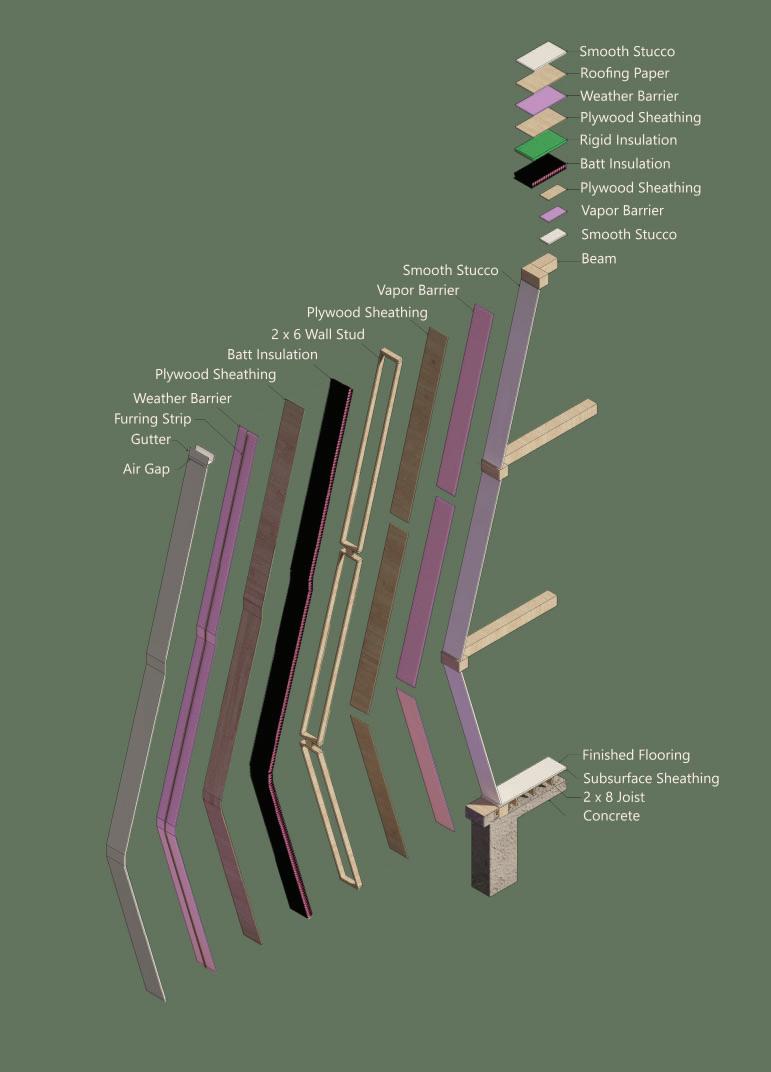 Smooth Stucco
Roofing Paper
Weather Barrier
Plywood Sheathing
Rigid Insulation
Batt Insulation
Plywood Sheathing
Vapor Barrier
Smooth Stucco
Beam

Smooth Stucco
Vapor Barrier
Plywood Sheathing
2 x 6 Wall Stud
Batt Insulation
Plywood Sheathing
Weather Barrier
Furring Strip
Gutter
Air Gap

Finished Flooring
Subsurface Sheathing
2 x 8 Joist
Concrete