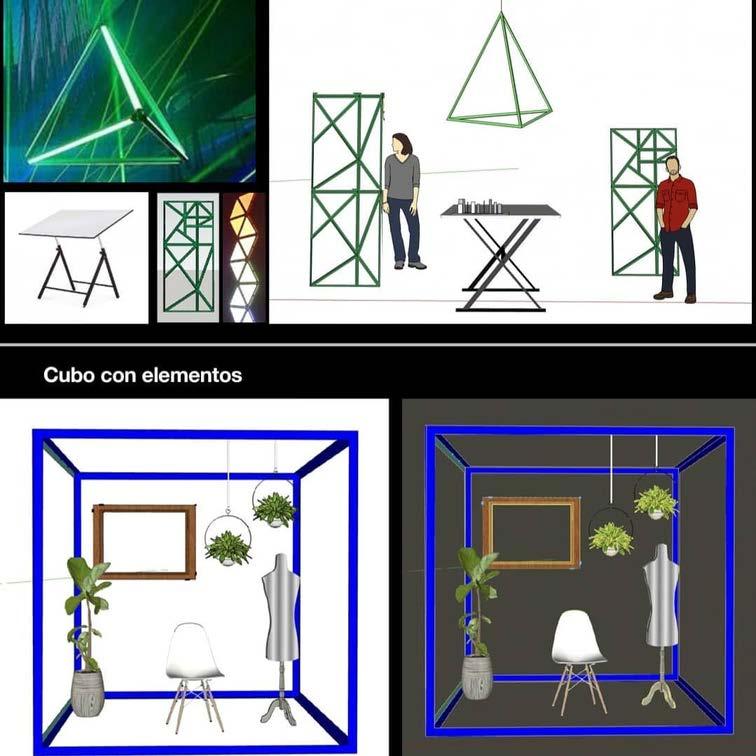 Cubo con elementos