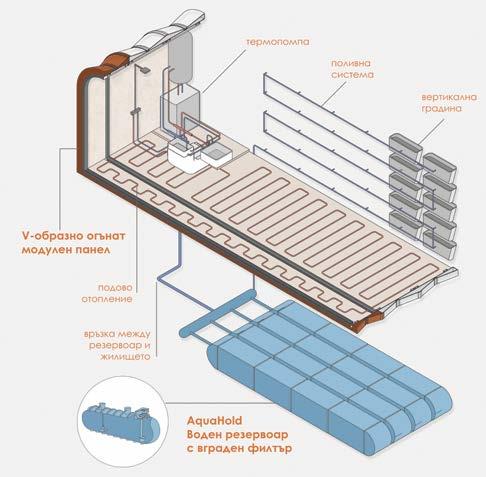 термопомпа

поливна система

вертикална градина

V-образно огънат модулен панел

подово отопление

връзка между резервоар и жилището

AquaHold
Воден резервоар с вграден филтър