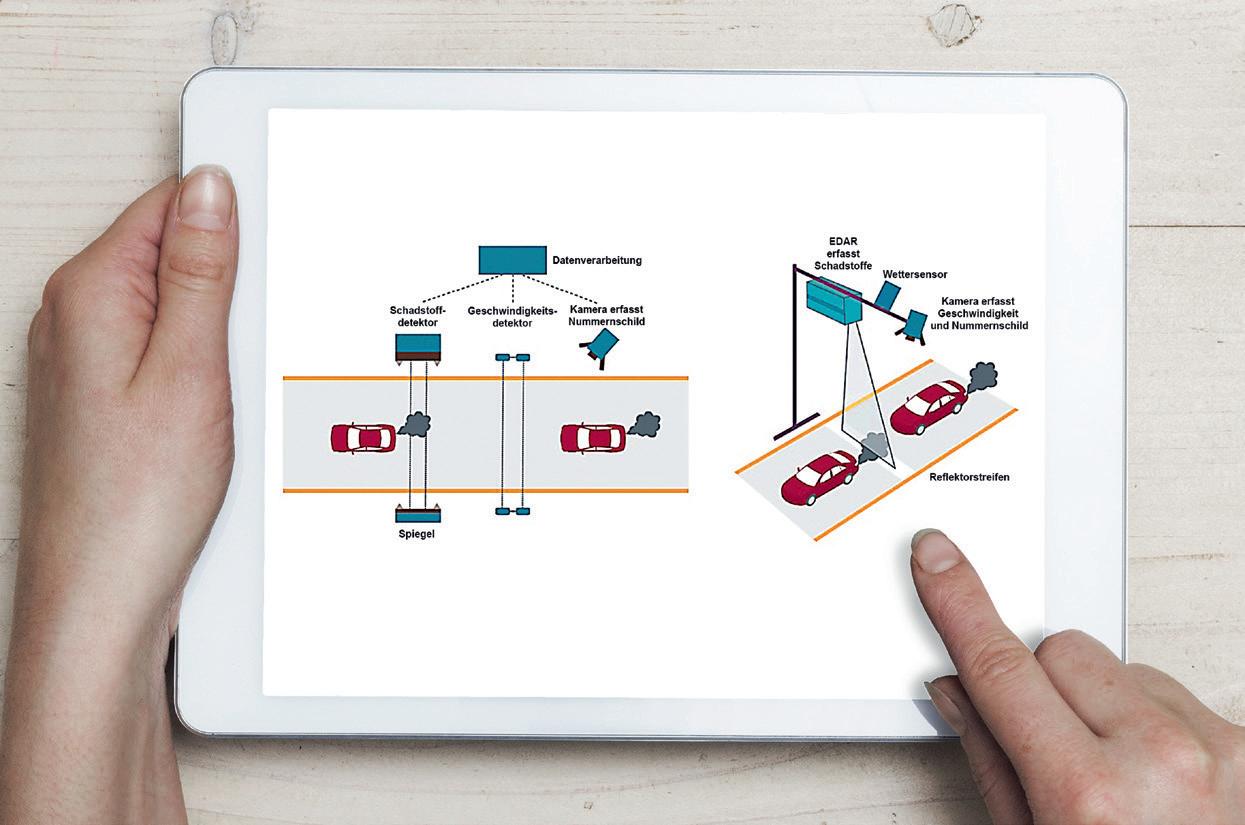 Datenverarbeitung

Schadstoffdetektor

Geschwindigkeitsdetektor

Kamera erfasst Nummernschild

Spiegel

EDAR erfasst Schadstoffe

Wettersensor

Kamera erfasst Geschwindigkeit und Nummernschild

Reflektorstreifen