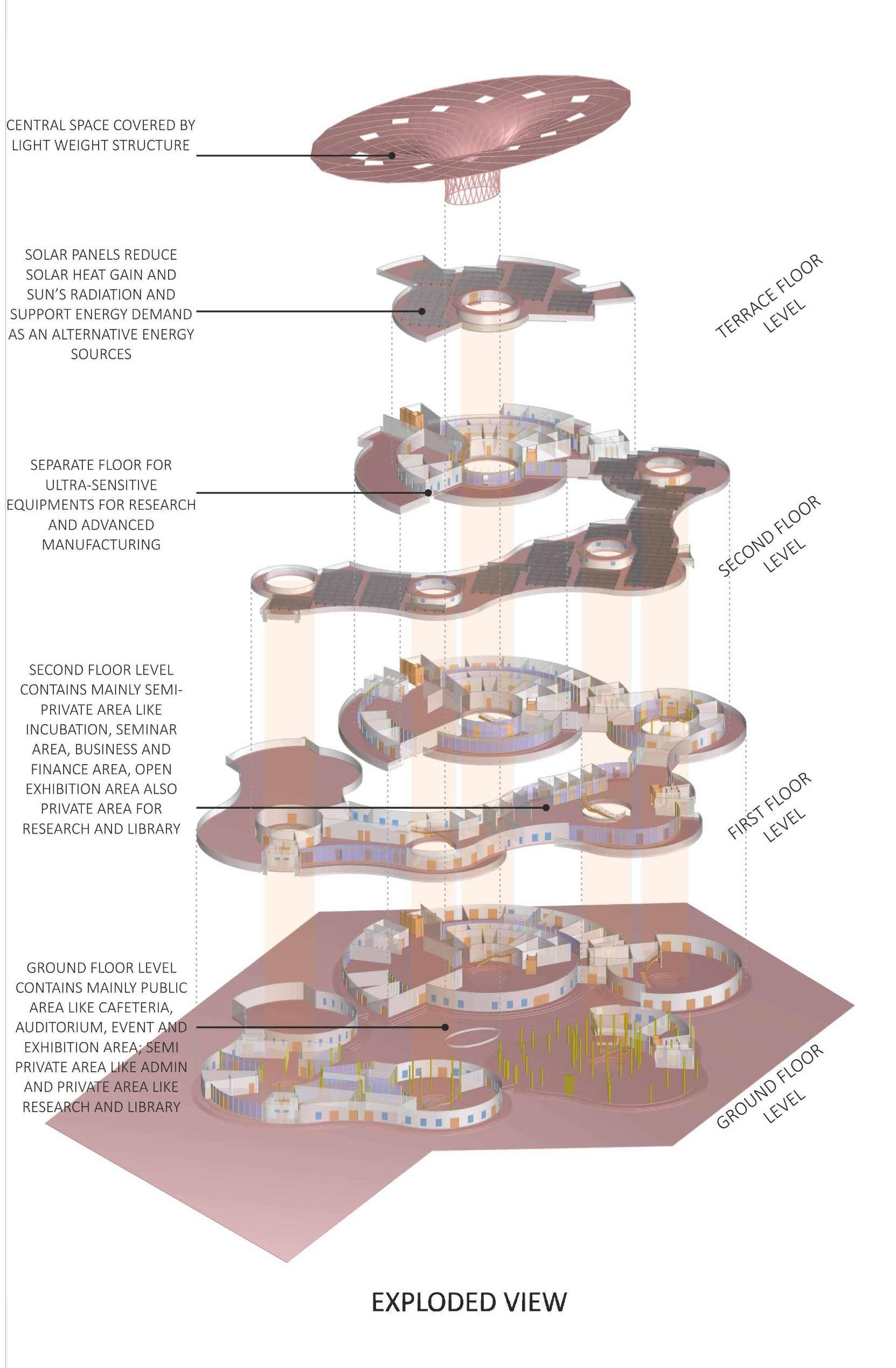 CENTRAL SPACE COVERED BY LIGHT WEIGHT STRUCTURE

SOLAR PANELS REDUCE SOLAR HEAT GAIN AND SUN'S RADIATION AND SUPPORT ENERGY DEMAND AS AN ALTERNATIVE ENERGY SOURCES

TERRACE FLOOR LEVEL

SEPARATE FLOOR FOR ULTRA-SENSITIVE EQUIPMENTS FOR RESEARCH AND ADVANCED MANUFACTURING

SECOND FLOOR LEVEL

SECOND FLOOR LEVEL CONTAINS MAINLY SEMI-PRIVATE AREA LIKE INCUBATION, SEMINAR AREA, BUSINESS AND FINANCE AREA, OPEN EXHIBITION AREA ALSO PRIVATE AREA FOR RESEARCH AND LIBRARY

FIRST FLOOR LEVEL

GROUND FLOOR LEVEL CONTAINS MAINLY PUBLIC AREA LIKE CAFETERIA, AUDITORIUM, EVENT AND EXHIBITION AREA; SEMI PRIVATE AREA LIKE ADMIN AND PRIVATE AREA LIKE RESEARCH AND LIBRARY

GROUND FLOOR LEVEL

EXPLODED VIEW