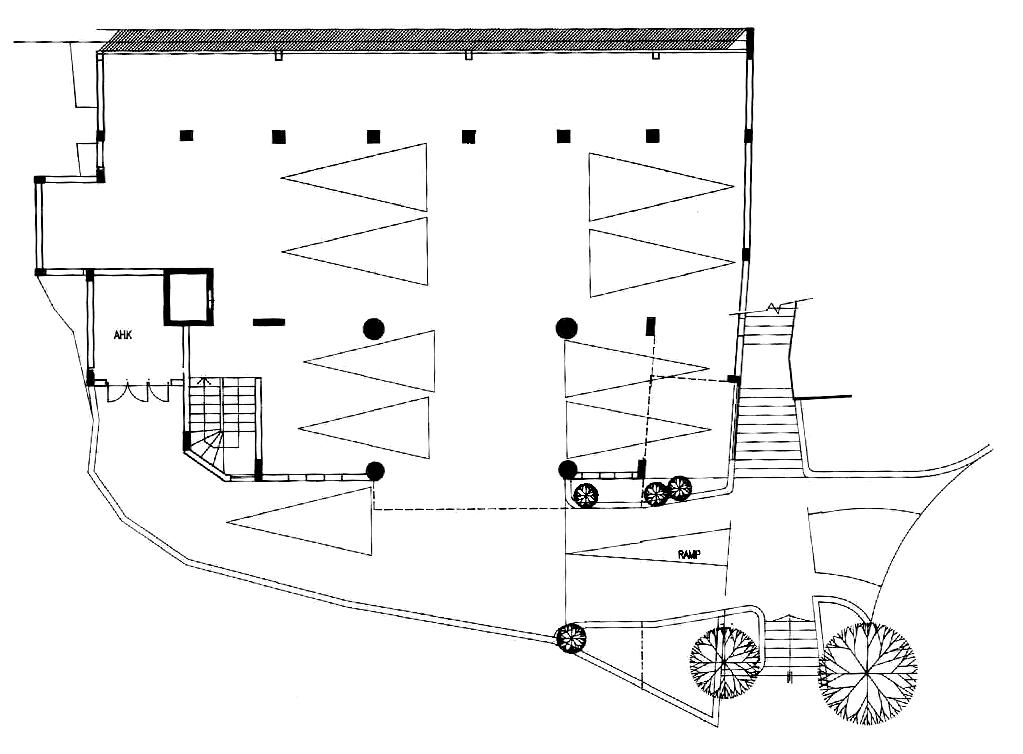 AHK

RAMP