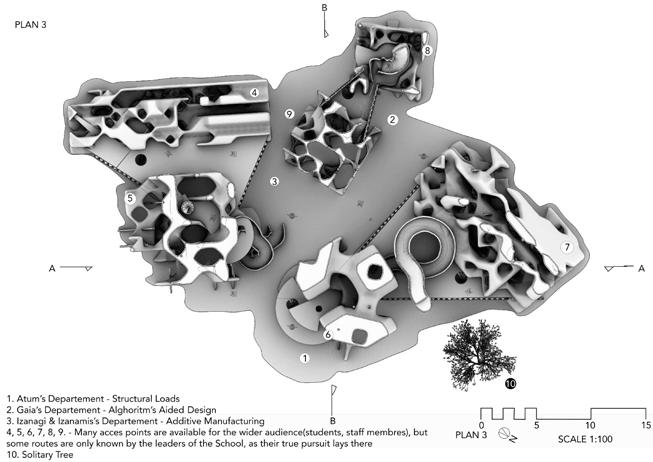 PLAN 3

B

4

8

9

2

3

5

7

A

A

6

1

10

B

1. Atum's Departement - Structural Loads
2. Gaia's Departement - Alghoritm's Aided Design
3. Izanagi & Izanamis's Departement - Additive Manufacturing
4, 5, 6, 7, 8, 9. - Many acces points are available for the wider audience(students, staff membres), but some routes are only known by the leaders of the School, as their true pursuit lays there
10. Solitary Tree

0 5 10 15

PLAN 3

N

SCALE 1:100