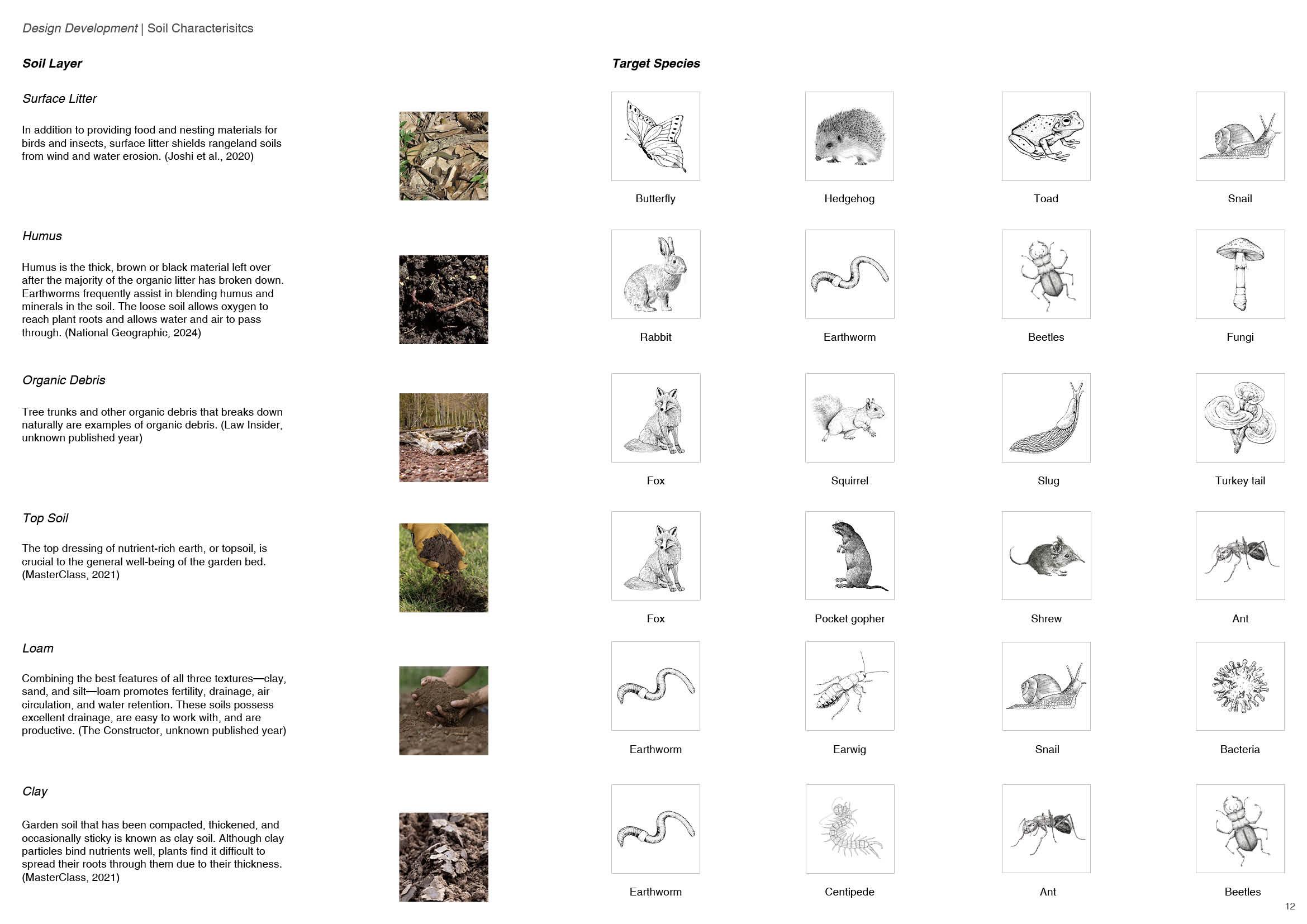 Design Development | Soil Characterisitcs

Soil Layer

Surface Litter

In addition to providing food and nesting materials for birds and insects, surface litter shields rangeland soils from wind and water erosion. (Joshi et al., 2020)

Humus

Humus is the thick, brown or black material left over after the majority of the organic litter has broken down. Earthworms frequently assist in blending humus and minerals in the soil. The loose soil allows oxygen to reach plant roots and allows water and air to pass through. (National Geographic, 2024)

Organic Debris

Tree trunks and other organic debris that breaks down naturally are examples of organic debris. (Law Insider, unknown published year)

Top Soil

The top dressing of nutrient-rich earth, or topsoil, is crucial to the general well-being of the garden bed. (MasterClass, 2021)

Loam

Combining the best features of all three textures—clay, sand, and silt—loam promotes fertility, drainage, air circulation, and water retention. These soils possess excellent drainage, are easy to work with, and are productive. (The Constructor, unknown published year)

Clay

Garden soil that has been compacted, thickened, and occasionally sticky is known as clay soil. Although clay particles bind nutrients well, plants find it difficult to spread their roots through them due to their thickness. (MasterClass, 2021)

Target Species

Butterfly
Hedgehog
Toad
Snail

Rabbit
Earthworm
Beetles
Fungi

Fox
Squirrel
Slug
Turkey tail

Fox
Pocket gopher
Shrew
Ant

Earthworm
Earwig
Snail
Bacteria

Earthworm
Centipede
Ant
Beetles

12