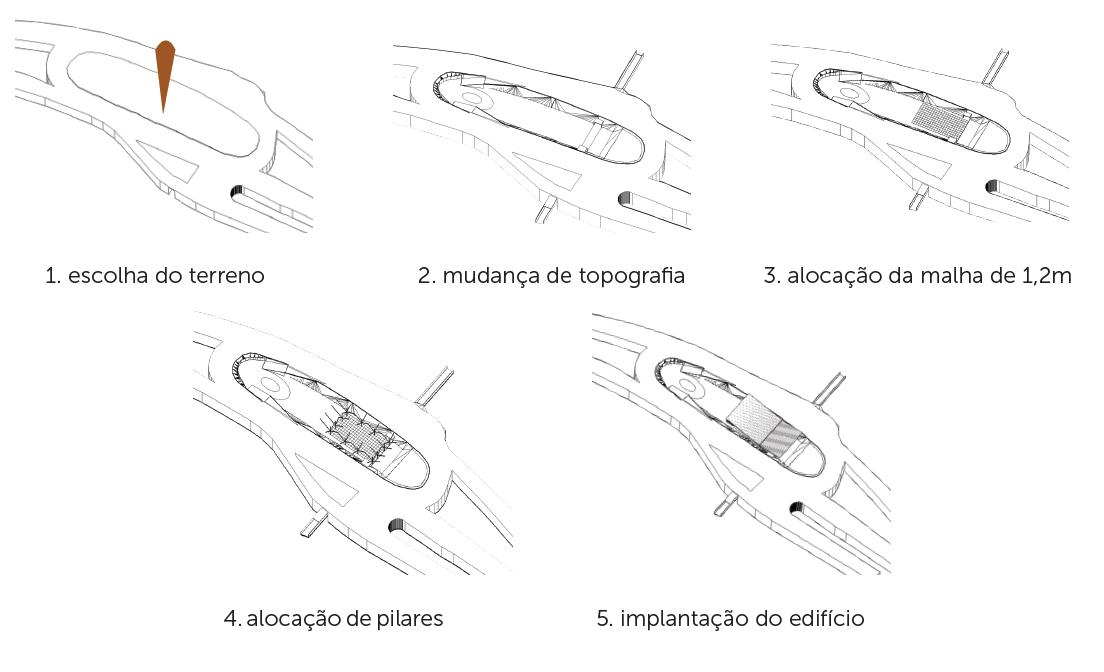 1. escolha do terreno

2. mudança de topografia

3. alocação da malha de 1,2m

4. alocação de pilares

5. implantação do edifício