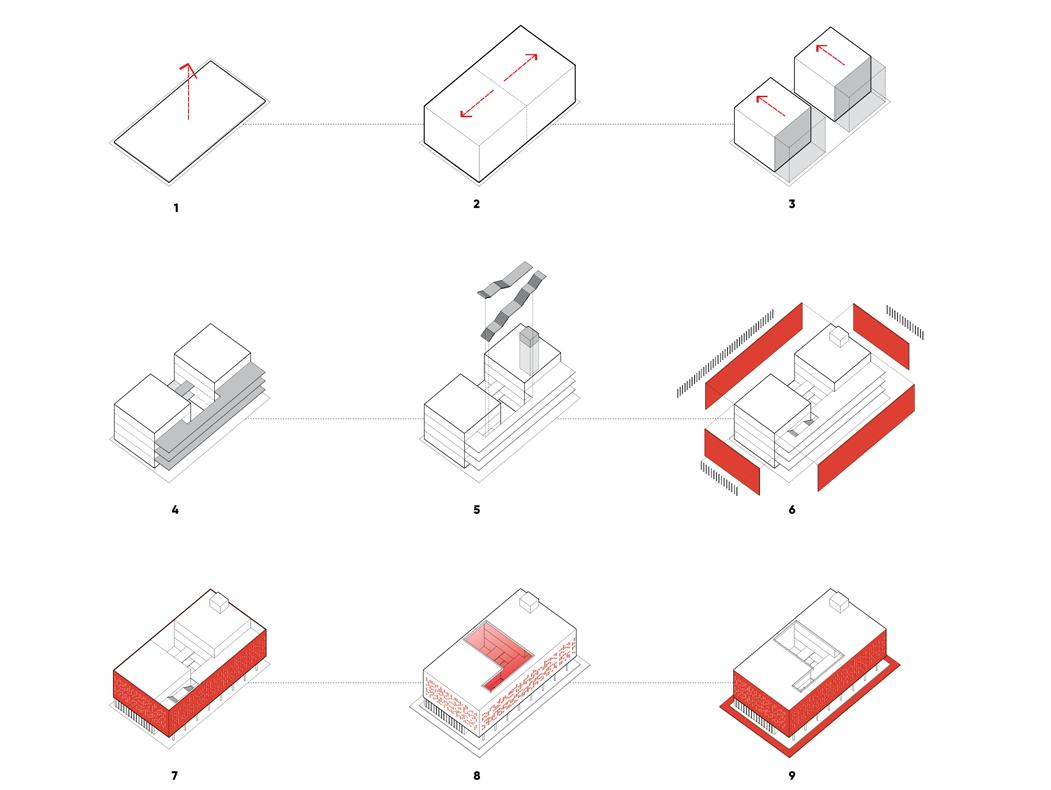 1

2

3

4

5

6

7

8

9