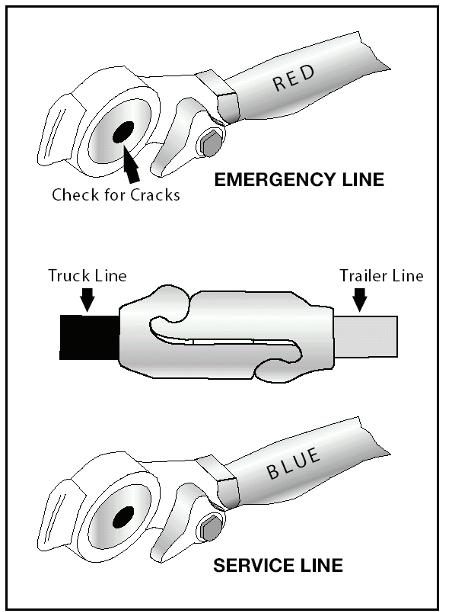 RED

EMERGENCY LINE

Check for Cracks

Truck Line

Trailer Line

BLUE

SERVICE LINE