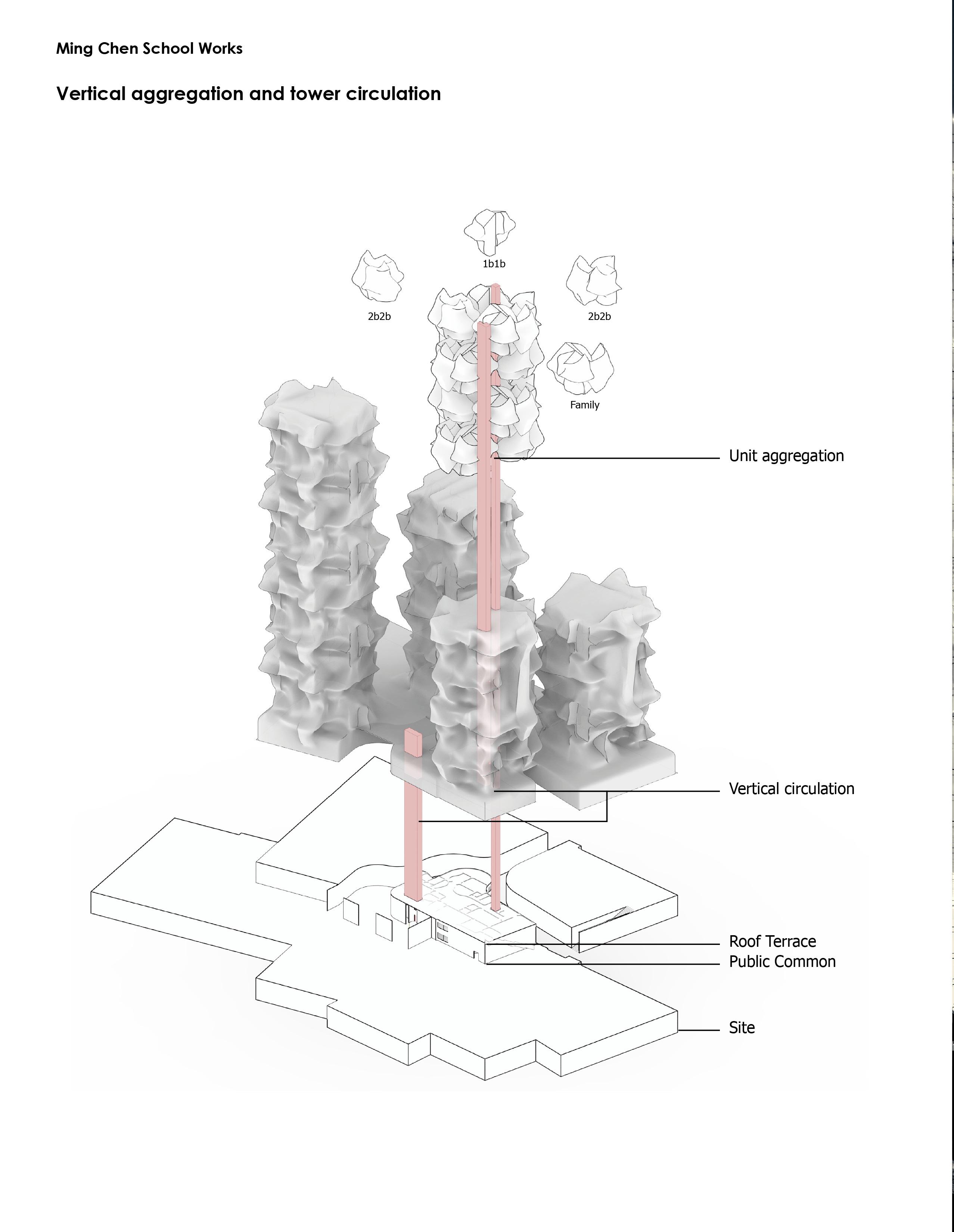 Ming Chen School Works

Vertical aggregation and tower circulation

1b1b

2b2b

2b2b

Family

Unit aggregation

Vertical circulation

Roof Terrace
Public Common

Site