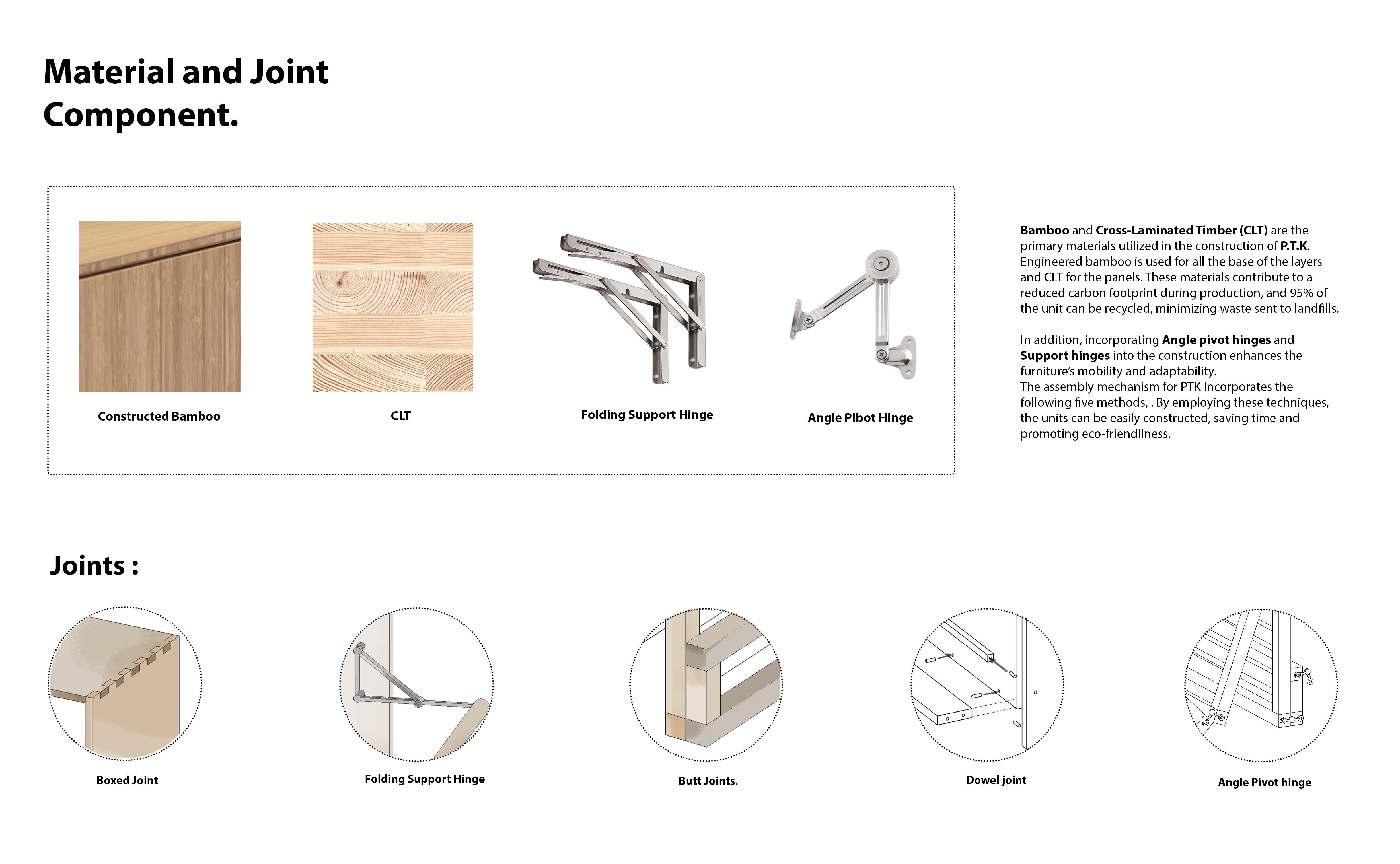 Material and Joint Component.

Constructed Bamboo

CLT

Folding Support Hinge

Angle Pibot HInge

Bamboo and Cross-Laminated Timber (CLT) are the primary materials utilized in the construction of P.T.K. Engineered bamboo is used for all the base of the layers and CLT for the panels. These materials contribute to a reduced carbon footprint during production, and 95% of the unit can be recycled, minimizing waste sent to landfills.

In addition, incorporating Angle pivot hinges and Support hinges into the construction enhances the furniture's mobility and adaptability.
The assembly mechanism for PTK incorporates the following five methods, . By employing these techniques, the units can be easily constructed, saving time and promoting eco-friendliness.

Joints :

Boxed Joint

Folding Support Hinge

Butt Joints.

Dowel joint

Angle Pivot hinge