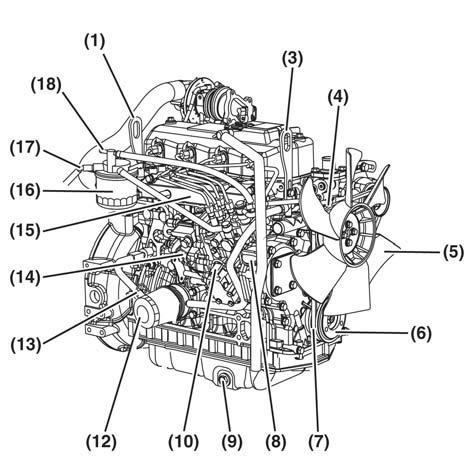 (1)
(18)
(3)
(4)
(17)
(16)
(15)
(5)
(14)
(13)
(6)
(12)
(10)
(9)
(8)
(7)