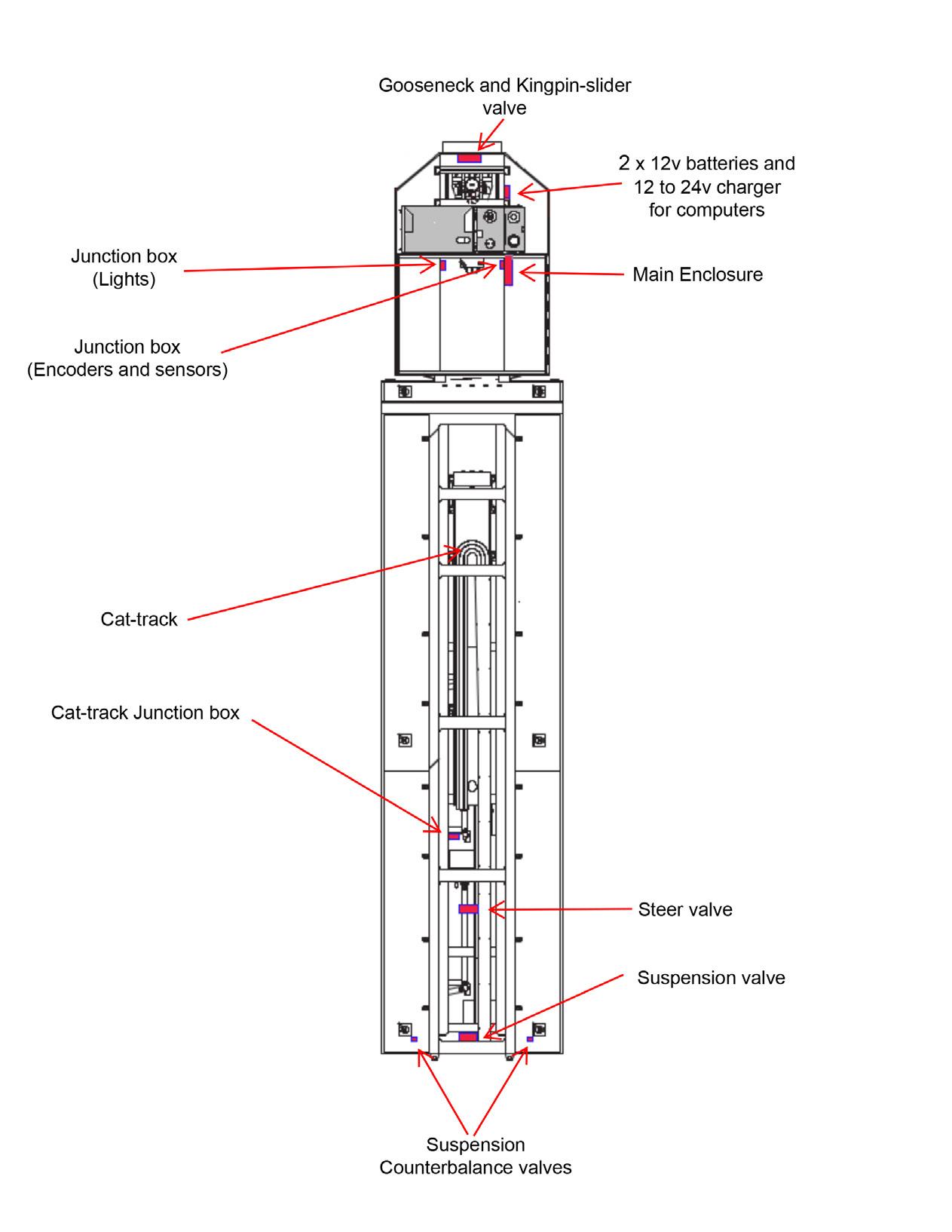 Gooseneck and Kingpin-slider valve

2 x 12v batteries and 12 to 24v charger for computers

Junction box (Lights)

Main Enclosure

Junction box (Encoders and sensors)

Cat-track

Cat-track Junction box

Steer valve

Suspension valve

Suspension Counterbalance valves