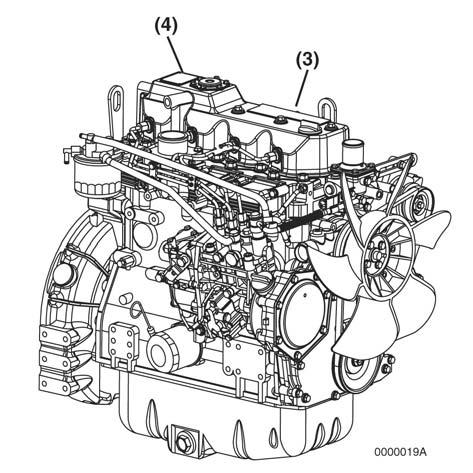 (4)
(3)
0000019A