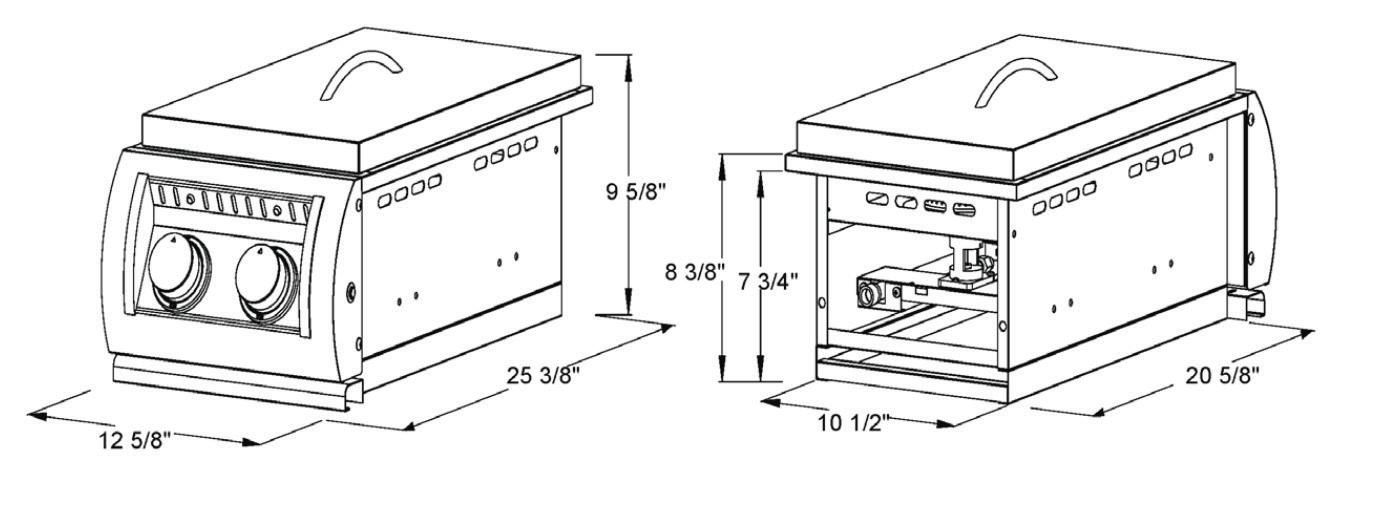 9 5/8"

25 3/8"

12 5/8"

8 3/8"

7 3/4"

10 1/2"

20 5/8"