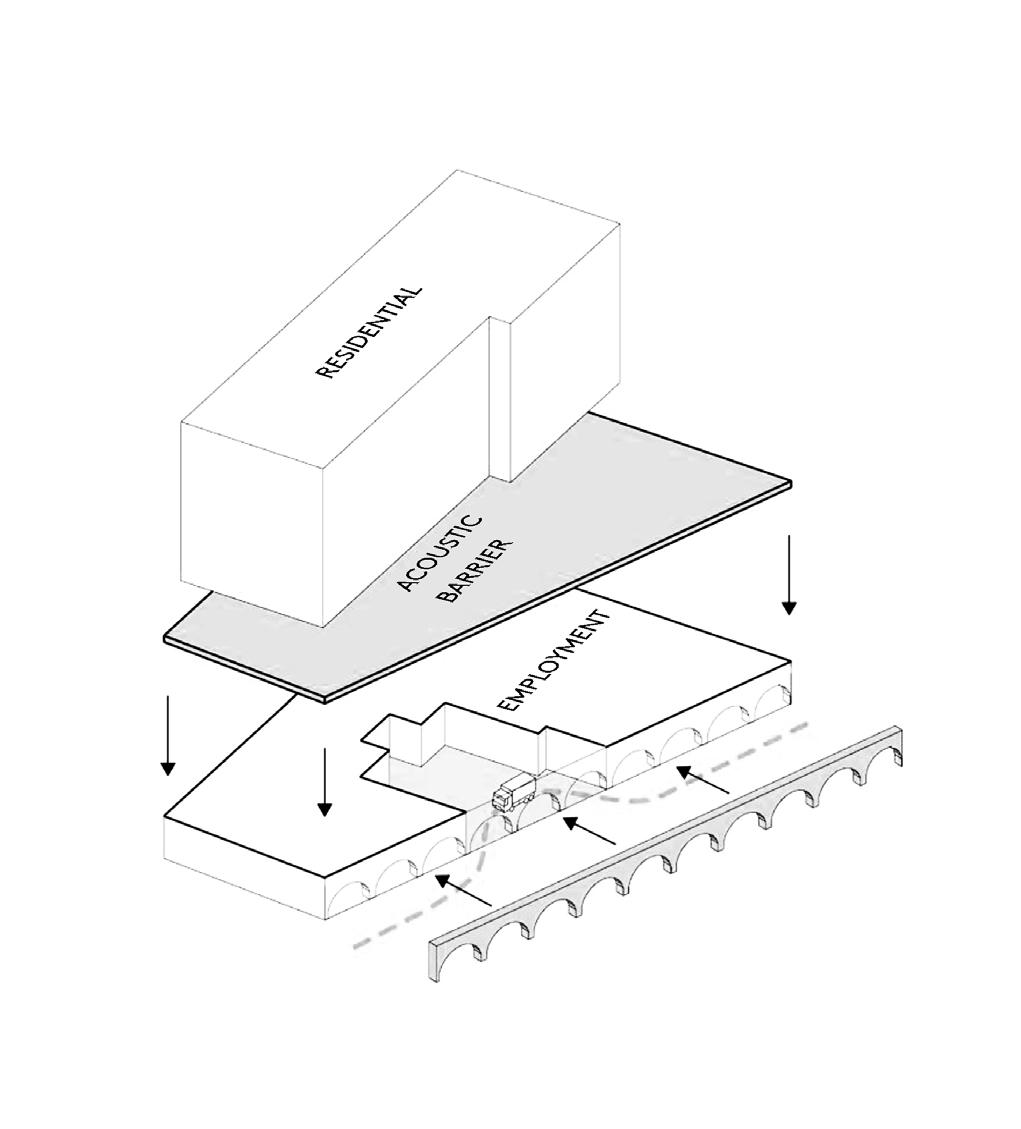 RESIDENTIAL

ACOUSTIC
BARRIER

EMPLOYMENT