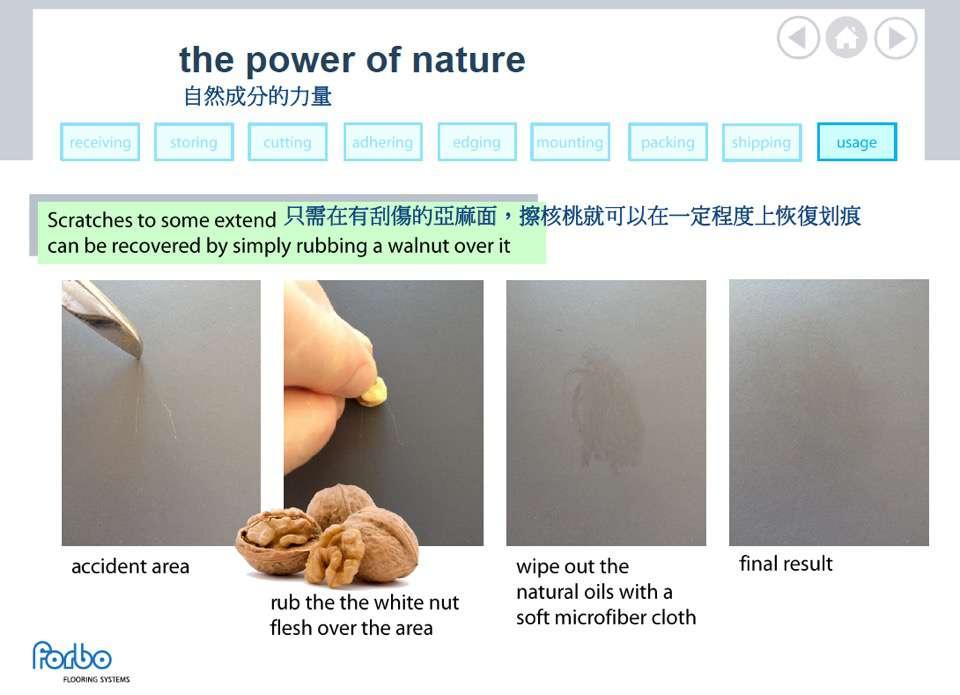 the power of nature
自然成分的力量

receiving storing cutting adhering edging mounting packing shipping usage

Scratches to some extend can be recovered by simply rubbing a walnut over it 只需在有刮傷的亞麻面，擦核桃就可以在一定程度上恢復划痕

accident area

rub the the white nut flesh over the area

wipe out the natural oils with a soft microfiber cloth

final result

forbo
FLOORING SYSTEMS