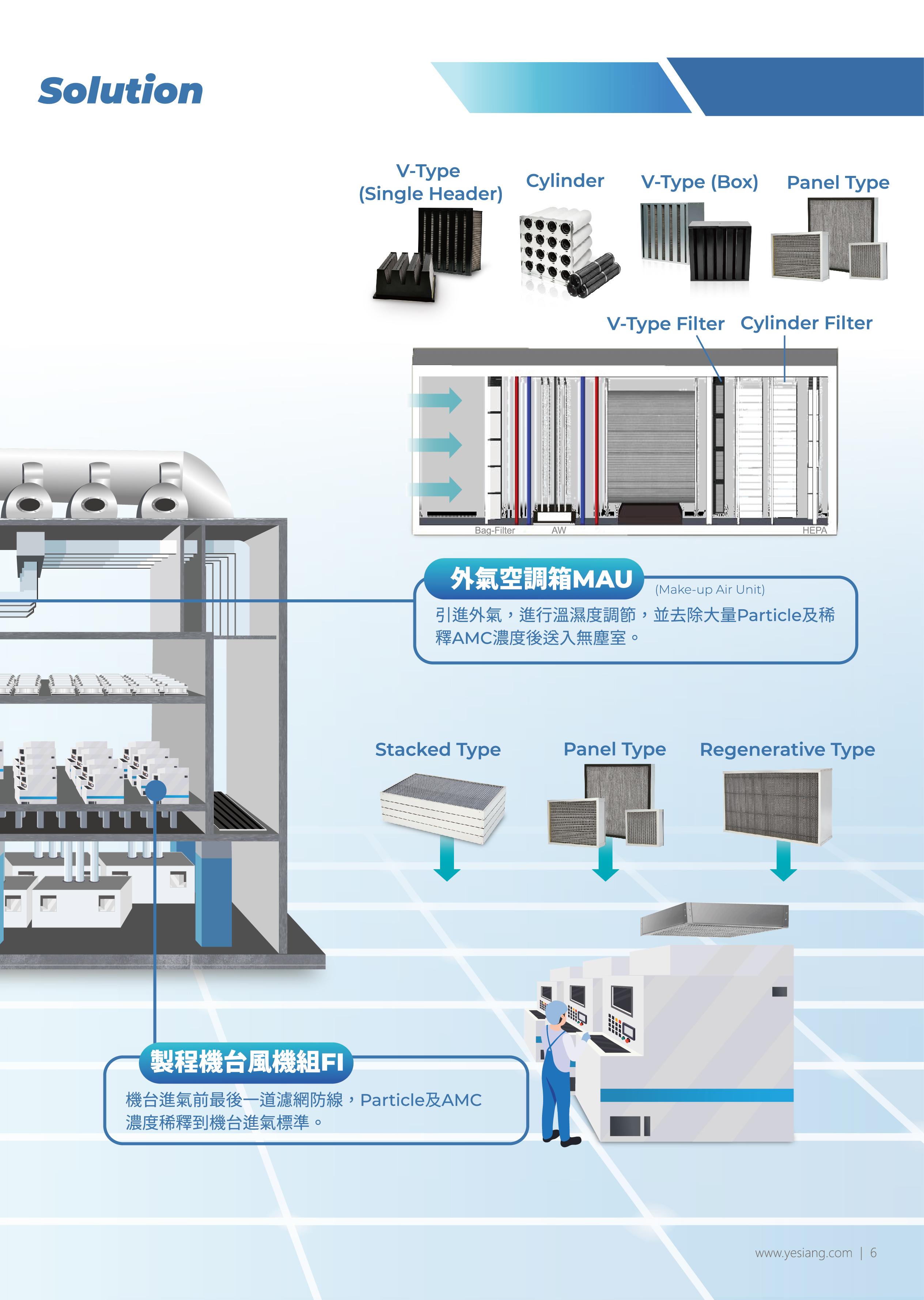 Solution

V-Type (Single Header)

Cylinder

V-Type (Box)

Panel Type

V-Type Filter

Cylinder Filter

Bag-Filter

AW

HEPA

外氣空調箱MAU

(Make-up Air Unit)

引進外氣，進行溫濕度調節，並去除大量Particle及稀釋AMC濃度後送入無塵室。

Stacked Type

Panel Type

Regenerative Type

製程機台風機組FI

機台進氣前最後一道濾網防線，Particle及AMC濃度稀釋到機台進氣標準。

www.yesiang.com | 6