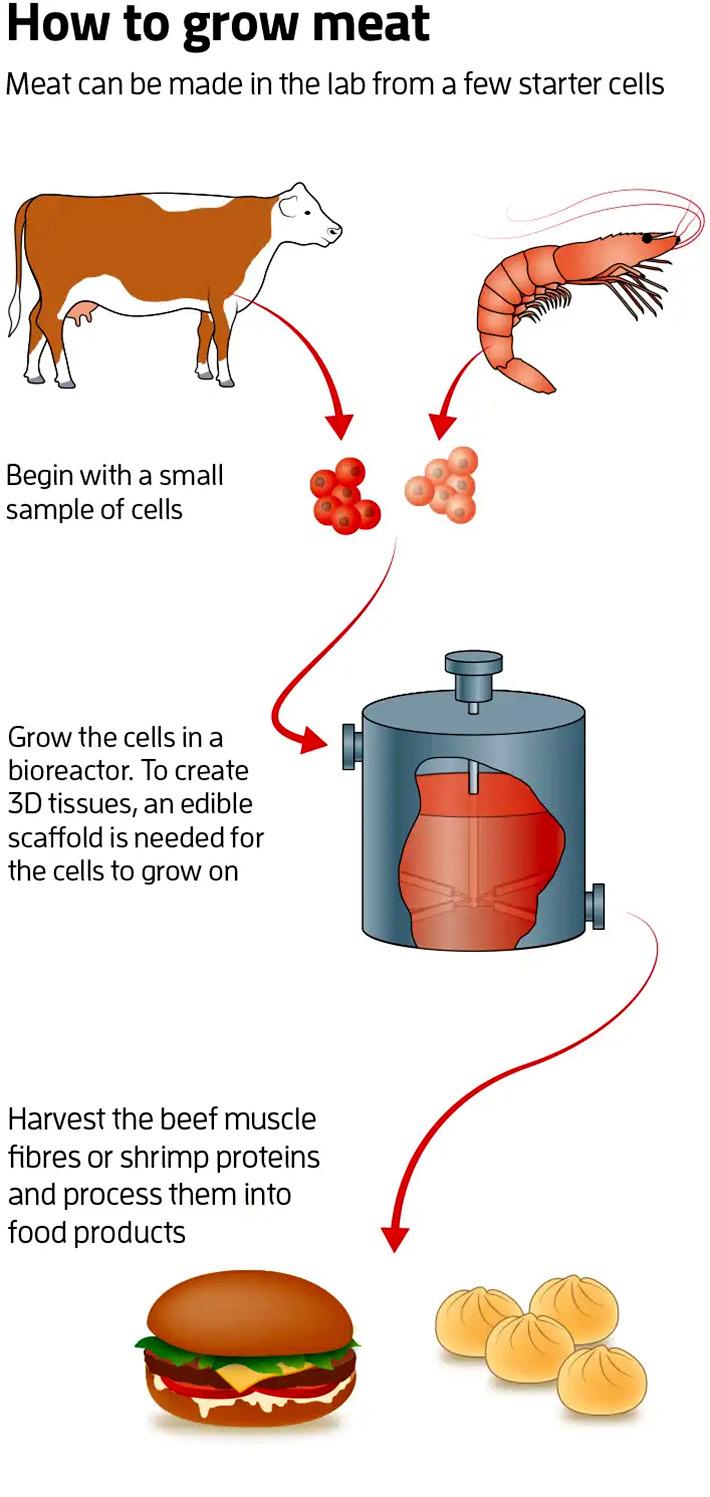 How to grow meat

Meat can be made in the lab from a few starter cells

Begin with a small sample of cells

Grow the cells in a bioreactor. To create 3D tissues, an edible scaffold is needed for the cells to grow on

Harvest the beef muscle fibres or shrimp proteins and process them into food products