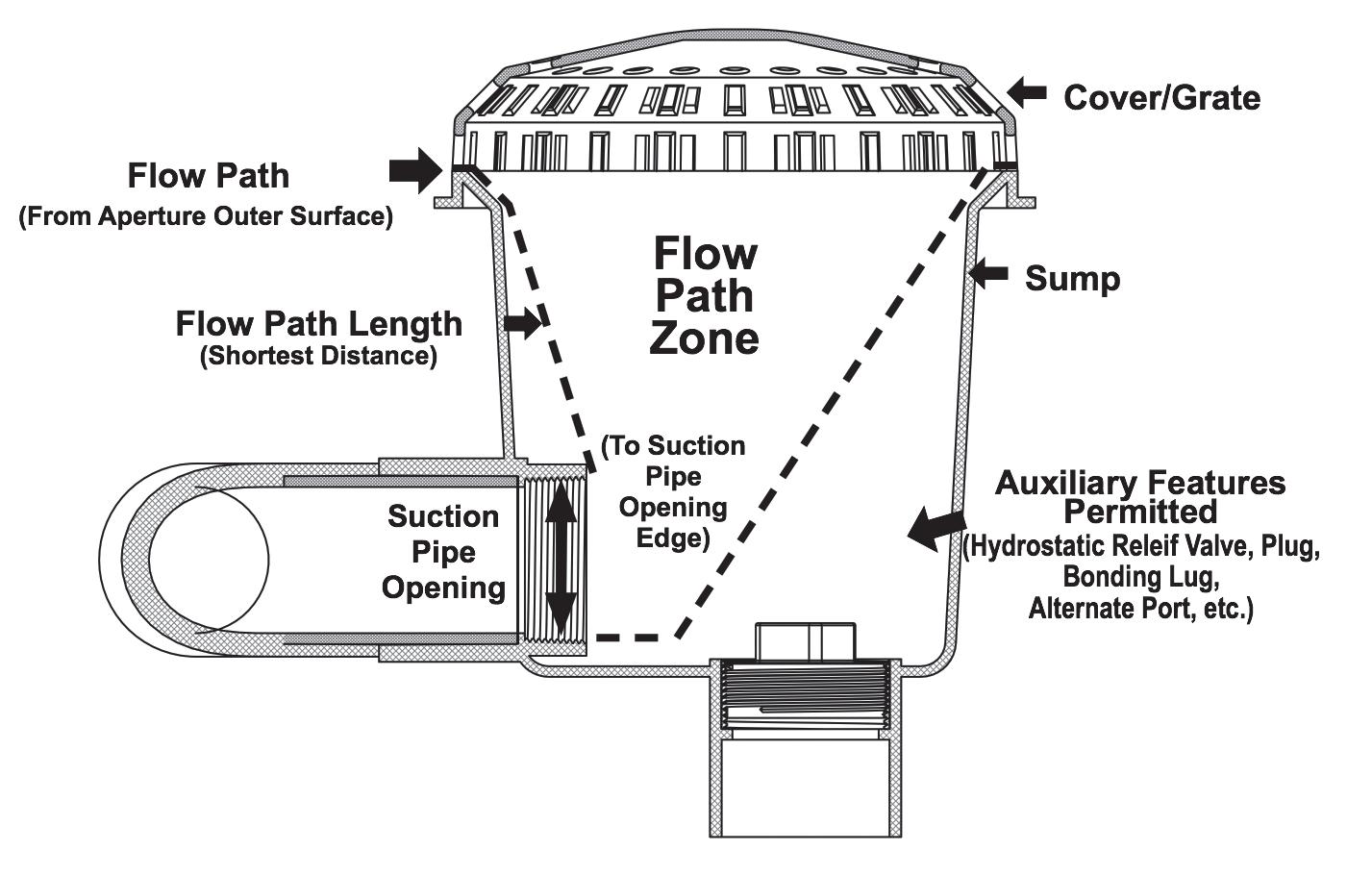 Cover/Grate

Flow Path
(From Aperture Outer Surface)

Flow Path Zone

Sump

Flow Path Length
(Shortest Distance)

(To Suction Pipe Opening Edge)

Suction Pipe Opening

Auxiliary Features Permitted
(Hydrostatic Releif Valve, Plug, Bonding Lug, Alternate Port, etc.)