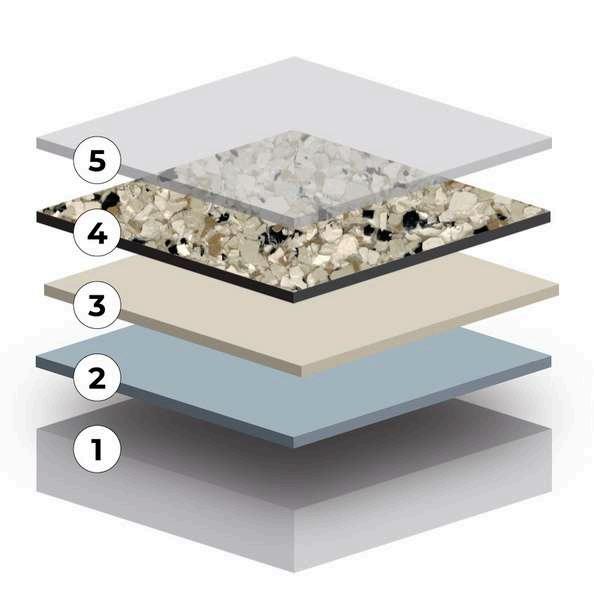 5
4
3
2
1