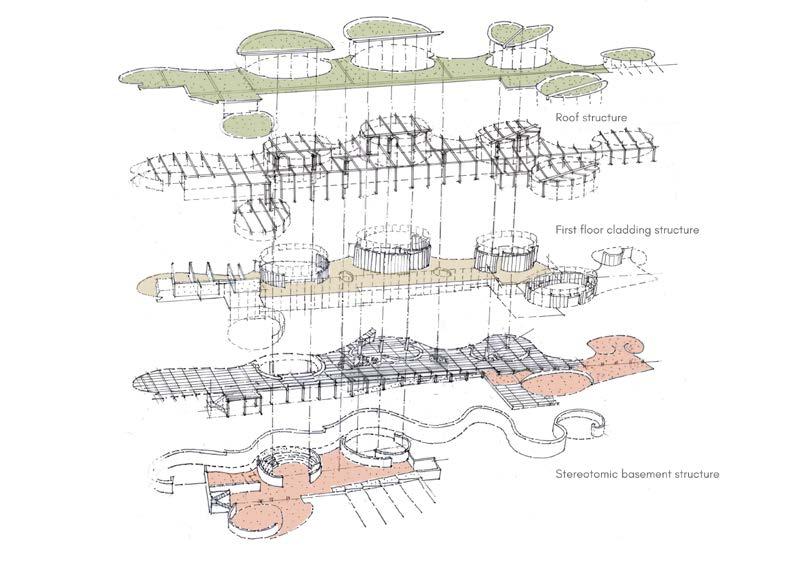 Roof structure

First floor cladding structure

Stereotomic basement structure