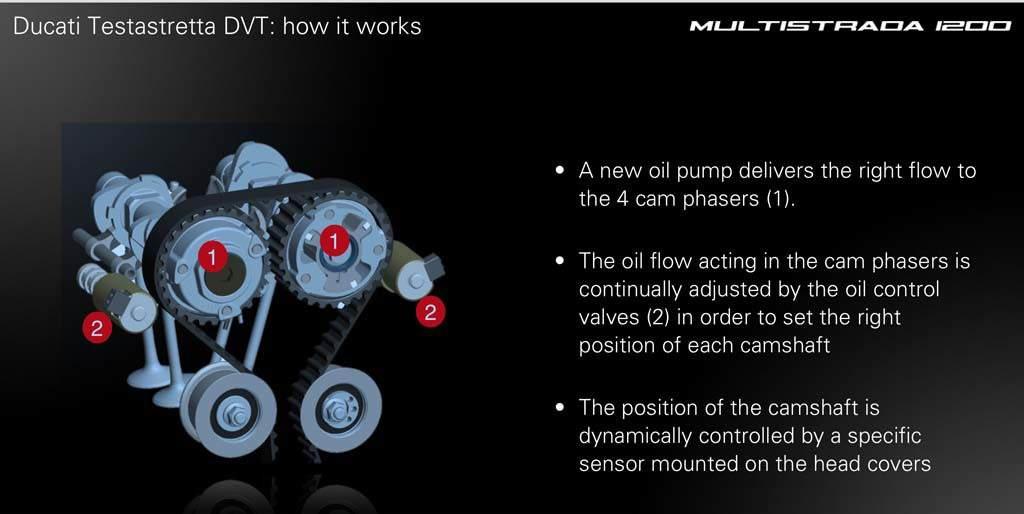 Ducati Testastretta DVT: how it works

MULTISTRADA 1200

1

1

2

2

• A new oil pump delivers the right flow to the 4 cam phasers (1).

• The oil flow acting in the cam phasers is continually adjusted by the oil control valves (2) in order to set the right position of each camshaft

• The position of the camshaft is dynamically controlled by a specific sensor mounted on the head covers