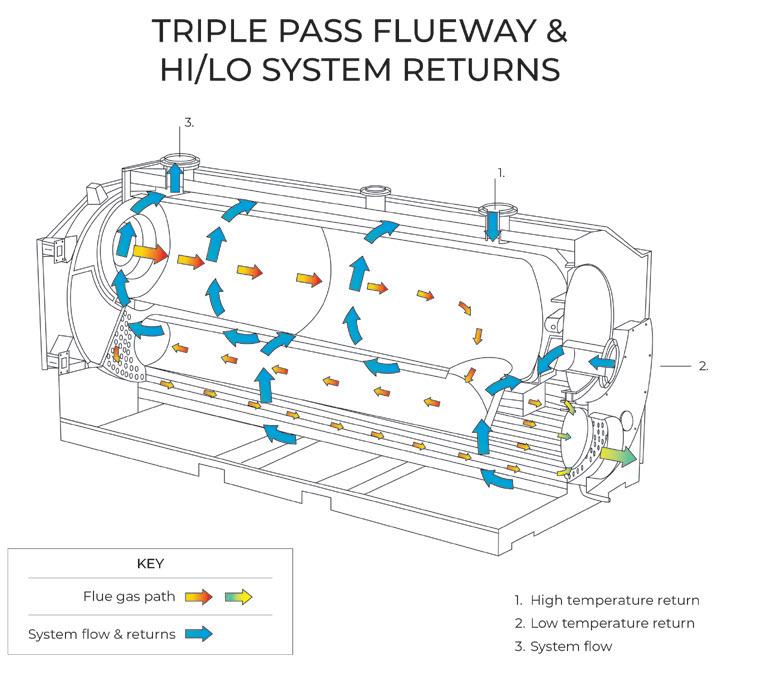 TRIPLE PASS FLUEWAY & HI/LO SYSTEM RETURNS

3.

1.

2.

KEY

Flue gas path

System flow & returns

1. High temperature return
2. Low temperature return
3. System flow