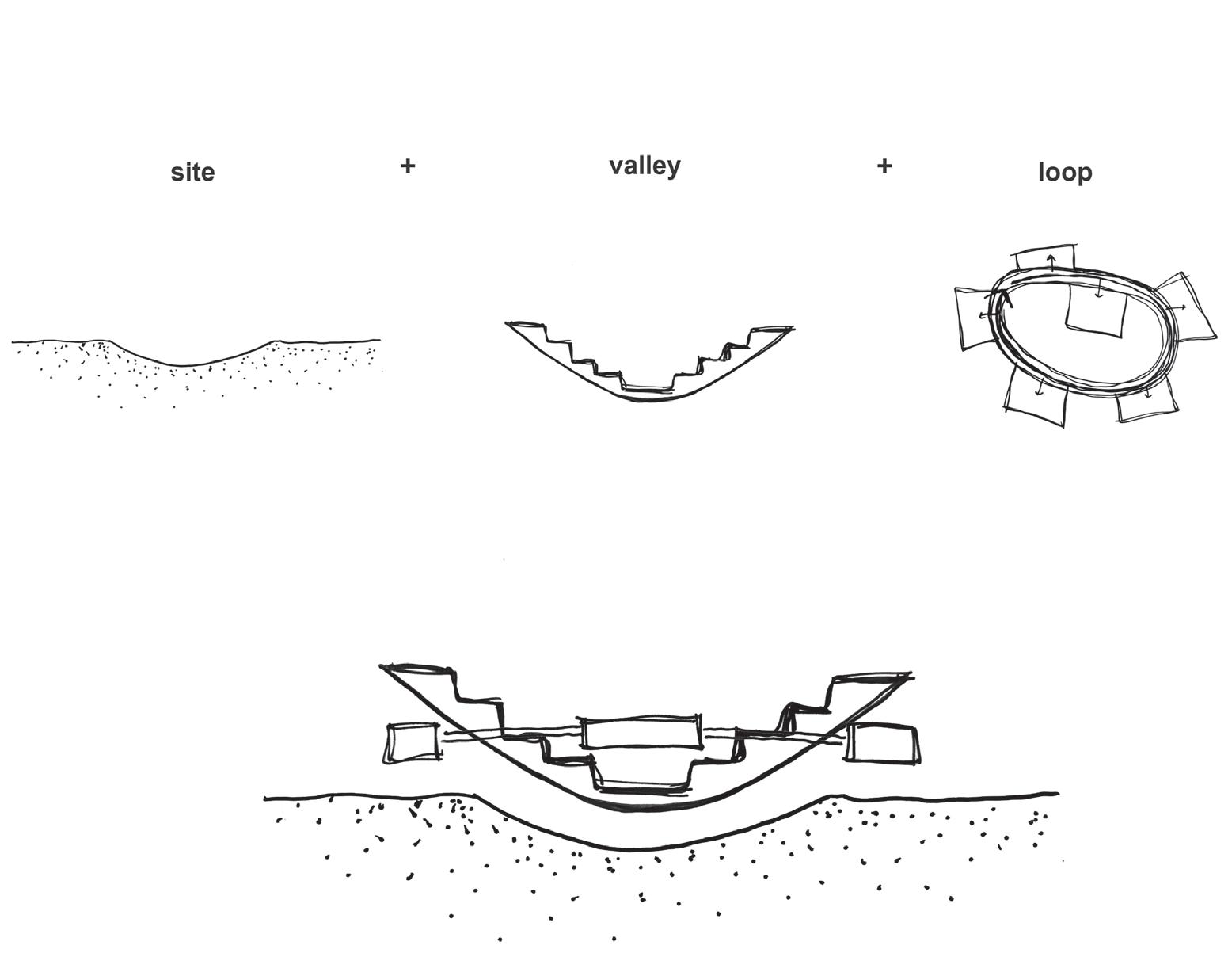 site + valley + loop