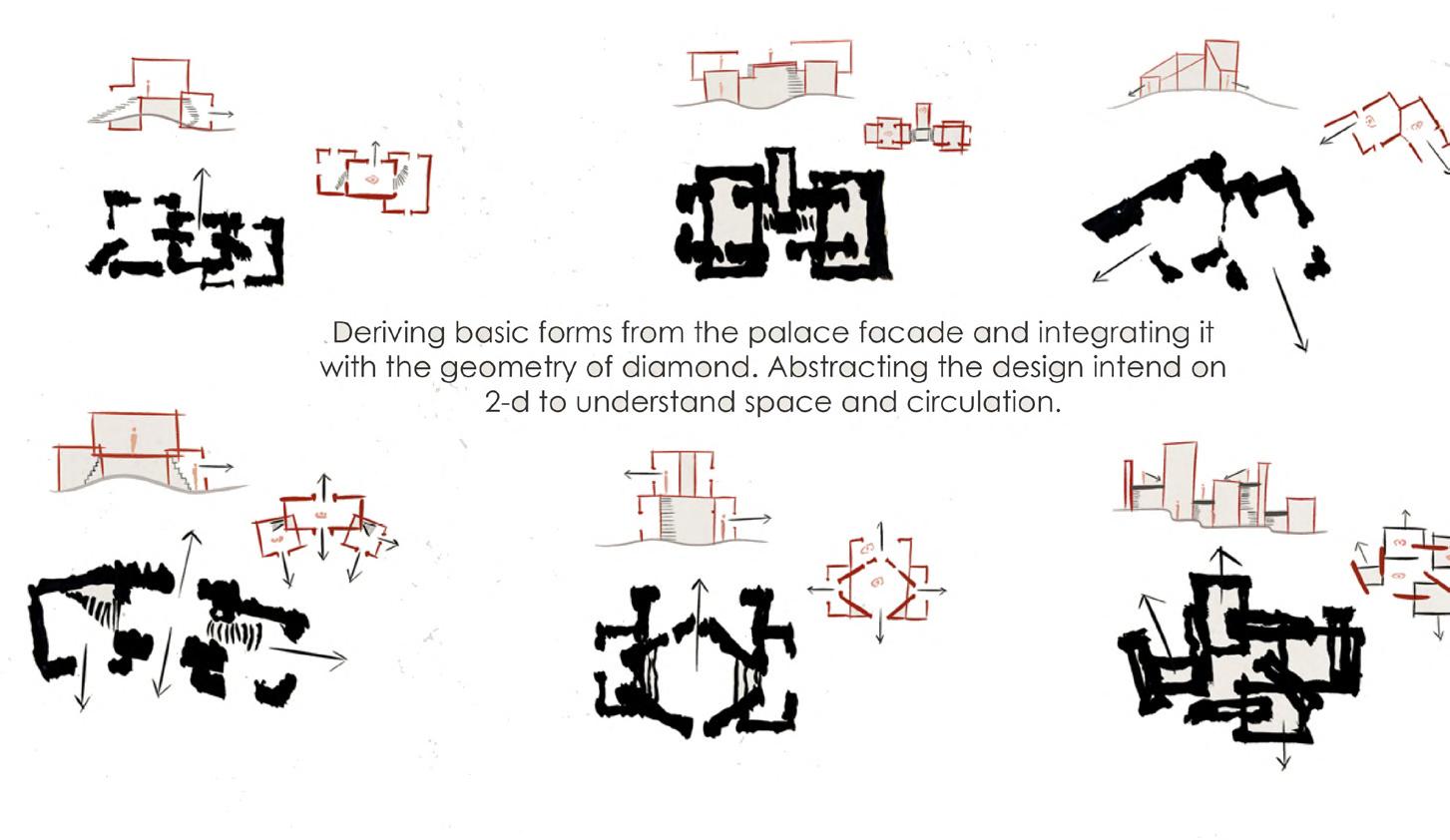 Deriving basic forms from the palace facade and integrating it with the geometry of diamond. Abstracting the design intend on 2-d to understand space and circulation.