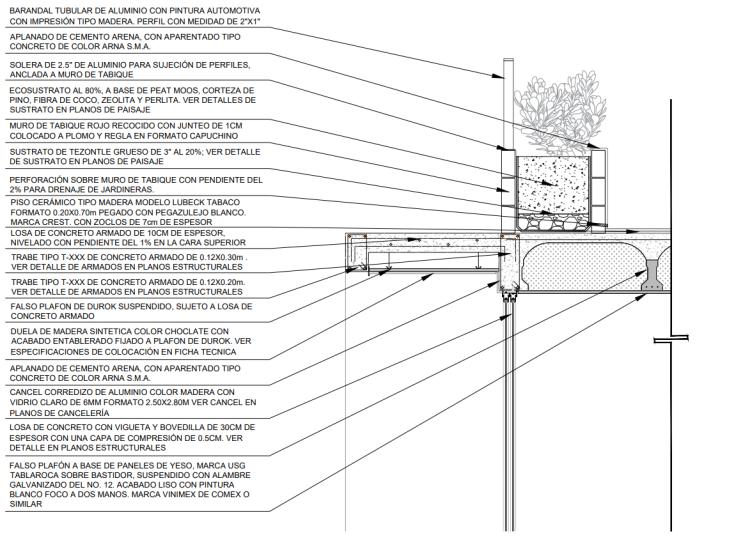 BARANDAL TUBULAR DE ALUMINIO CON PINTURA AUTOMOTIVA CON IMPRESIÓN TIPO MADERA. PERFIL CON MEDIDAD DE 2"X1"

APLANADO DE CEMENTO ARENA, CON APARENTADO TIPO CONCRETO DE COLOR ARNA S.M.A.

SOLERA DE 2.5" DE ALUMINIO PARA SUJECIÓN DE PERFILES, ANCLADA A MURO DE TABIQUE

ECOSUSTRATO AL 80%, A BASE DE PEAT MOOS, CORTEZA DE PINO, FIBRA DE COCO, ZEOLITA Y PERLITA. VER DETALLES DE SUSTRATO EN PLANOS DE PAISAJE

MURO DE TABIQUE ROJO RECOCIDO CON JUNTEO DE 1CM COLOCADO A PLOMO Y REGLA EN FORMATO CAPUCHINO

SUSTRATO DE TEZONTLE GRUESO DE 3" AL 20%; VER DETALLE DE SUSTRATO EN PLANOS DE PAISAJE

PERFORACIÓN SOBRE MURO DE TABIQUE CON PENDIENTE DEL 2% PARA DRENAJE DE JARDINERAS.

PISO CERÁMICO TIPO MADERA MODELO LUBECK TABACO FORMATO 0.20X0.70m PEGADO CON PEGAZULEJO BLANCO. MARCA CREST. CON ZOCLOS DE 7cm DE ESPESOR

LOSA DE CONCRETO ARMADO DE 10CM DE ESPESOR, NIVELADO CON PENDIENTE DEL 1% EN LA CARA SUPERIOR

TRABE TIPO T-XXX DE CONCRETO ARMADO DE 0.12X0.30m . VER DETALLE DE ARMADOS EN PLANOS ESTRUCTURALES

TRABE TIPO T-XXX DE CONCRETO ARMADO DE 0.12X0.20m. VER DETALLE DE ARMADOS EN PLANOS ESTRUCTURALES

FALSO PLAFON DE DUROK SUSPENDIDO, SUJETO A LOSA DE CONCRETO ARMADO

DUELA DE MADERA SINTETICA COLOR CHOCLATE CON ACABADO ENTABLERADO FIJADO A PLAFON DE DUROK. VER ESPECIFICACIONES DE COLOCACIÓN EN FICHA TECNICA

APLANADO DE CEMENTO ARENA, CON APARENTADO TIPO CONCRETO DE COLOR ARNA S.M.A.

CANCEL CORREDIZO DE ALUMINIO COLOR MADERA CON VIDRIO CLARO DE 6MM FORMATO 2.50X2.80M VER CANCEL EN PLANOS DE CANCELERÍA

LOSA DE CONCRETO CON VIGUETA Y BOVEDILLA DE 30CM DE ESPESOR CON UNA CAPA DE COMPRESIÓN DE 0.5CM. VER DETALLE EN PLANOS ESTRUCTURALES

FALSO PLAFÓN A BASE DE PANELES DE YESO, MARCA USG TABLAROCA SOBRE BASTIDOR, SUSPENDIDO CON ALAMBRE GALVANIZADO DEL NO. 12. ACABADO LISO CON PINTURA BLANCO FOCO A DOS MANOS. MARCA VINIMEX DE COMEX O SIMILAR