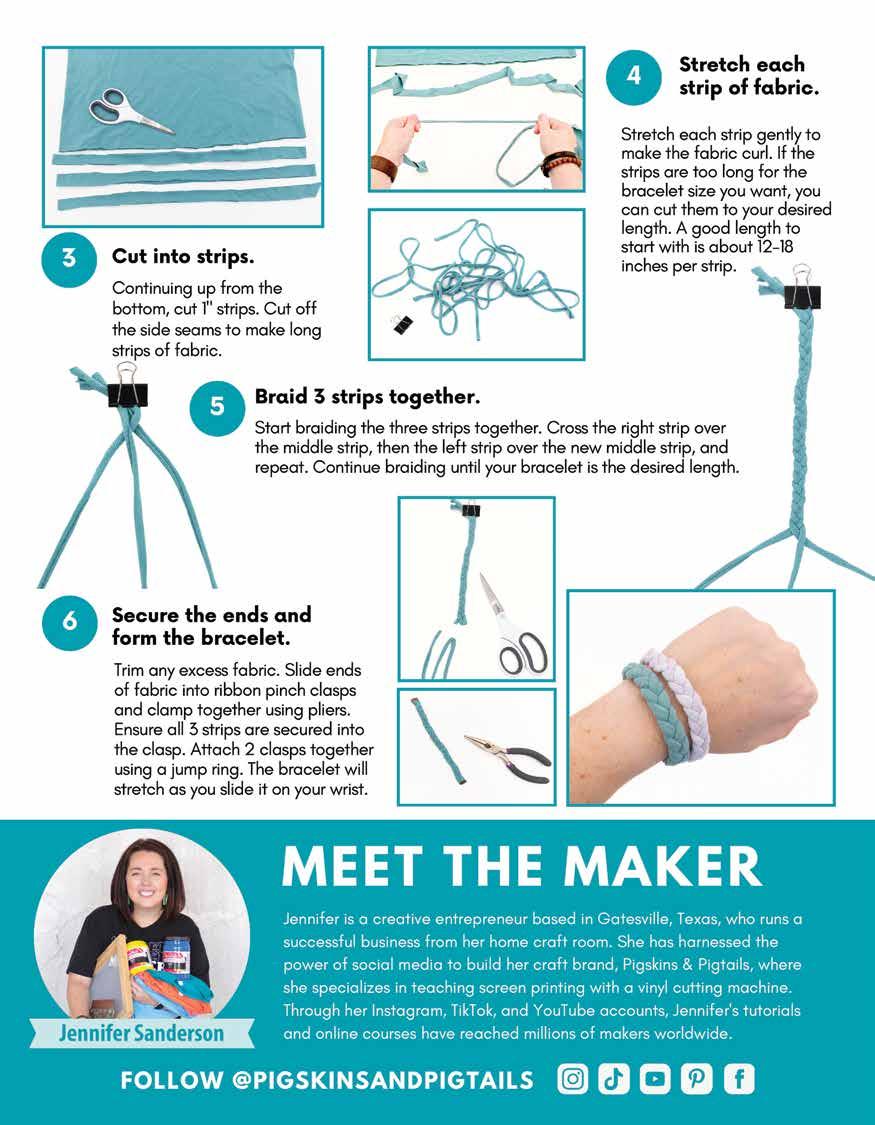 3 Cut into strips.

Continuing up from the bottom, cut 1" strips. Cut off the side seams to make long strips of fabric.

4 Stretch each strip of fabric.

Stretch each strip gently to make the fabric curl. If the strips are too long for the bracelet size you want, you can cut them to your desired length. A good length to start with is about 12-18 inches per strip.

5 Braid 3 strips together.

Start braiding the three strips together. Cross the right strip over the middle strip, then the left strip over the new middle strip, and repeat. Continue braiding until your bracelet is the desired length.

6 Secure the ends and form the bracelet.

Trim any excess fabric. Slide ends of fabric into ribbon pinch clasps and clamp together using pliers. Ensure all 3 strips are secured into the clasp. Attach 2 clasps together using a jump ring. The bracelet will stretch as you slide it on your wrist.

Jennifer Sanderson

MEET THE MAKER

Jennifer is a creative entrepreneur based in Gatesville, Texas, who runs a successful business from her home craft room. She has harnessed the power of social media to build her craft brand, Pigskins & Pigtails, where she specializes in teaching screen printing with a vinyl cutting machine. Through her Instagram, TikTok, and YouTube accounts, Jennifer's tutorials and online courses have reached millions of makers worldwide.

FOLLOW @PIGSKINSANDPIGTAILS