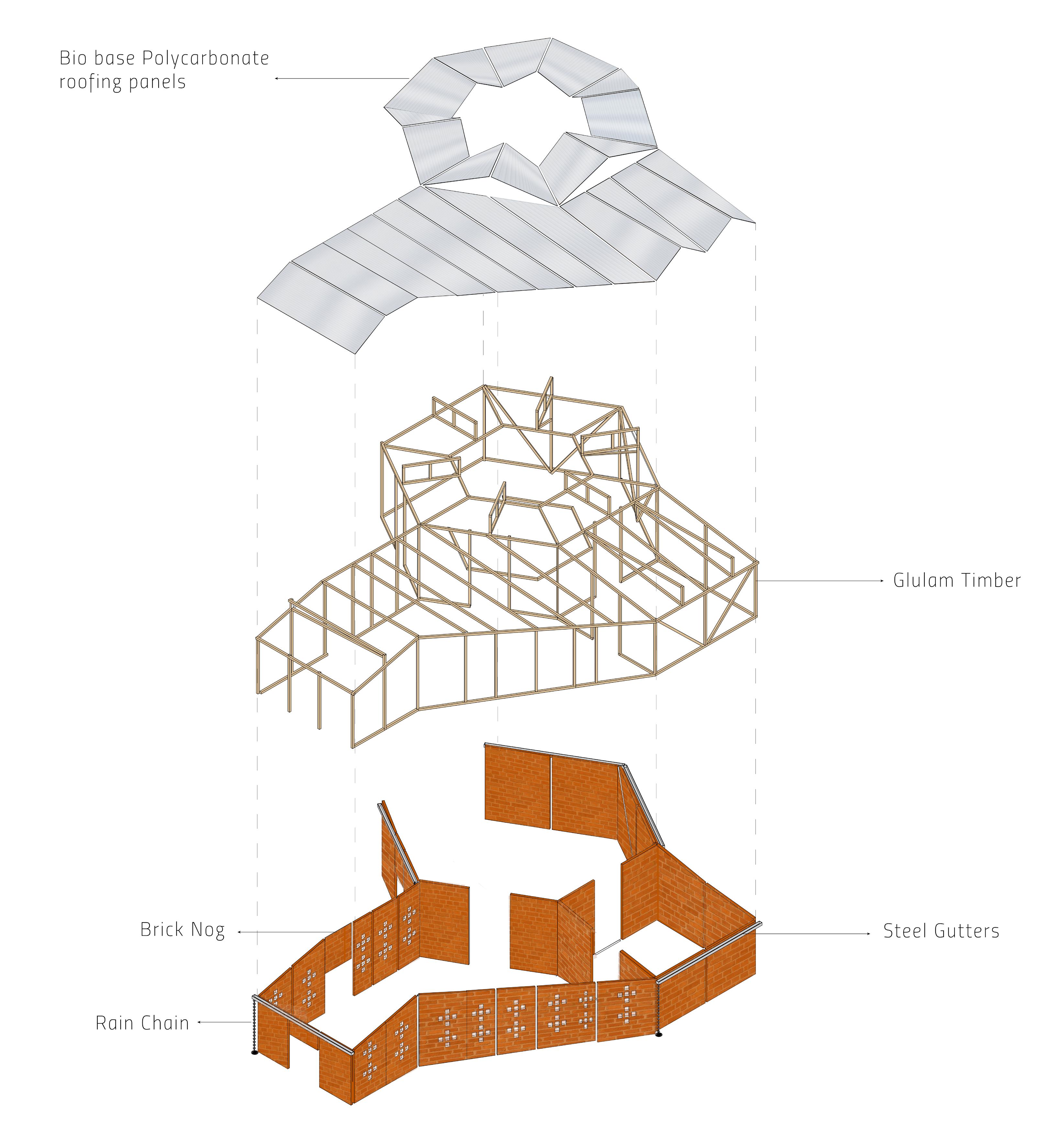 Bio base Polycarbonate roofing panels

Glulam Timber

Brick Nog

Steel Gutters

Rain Chain