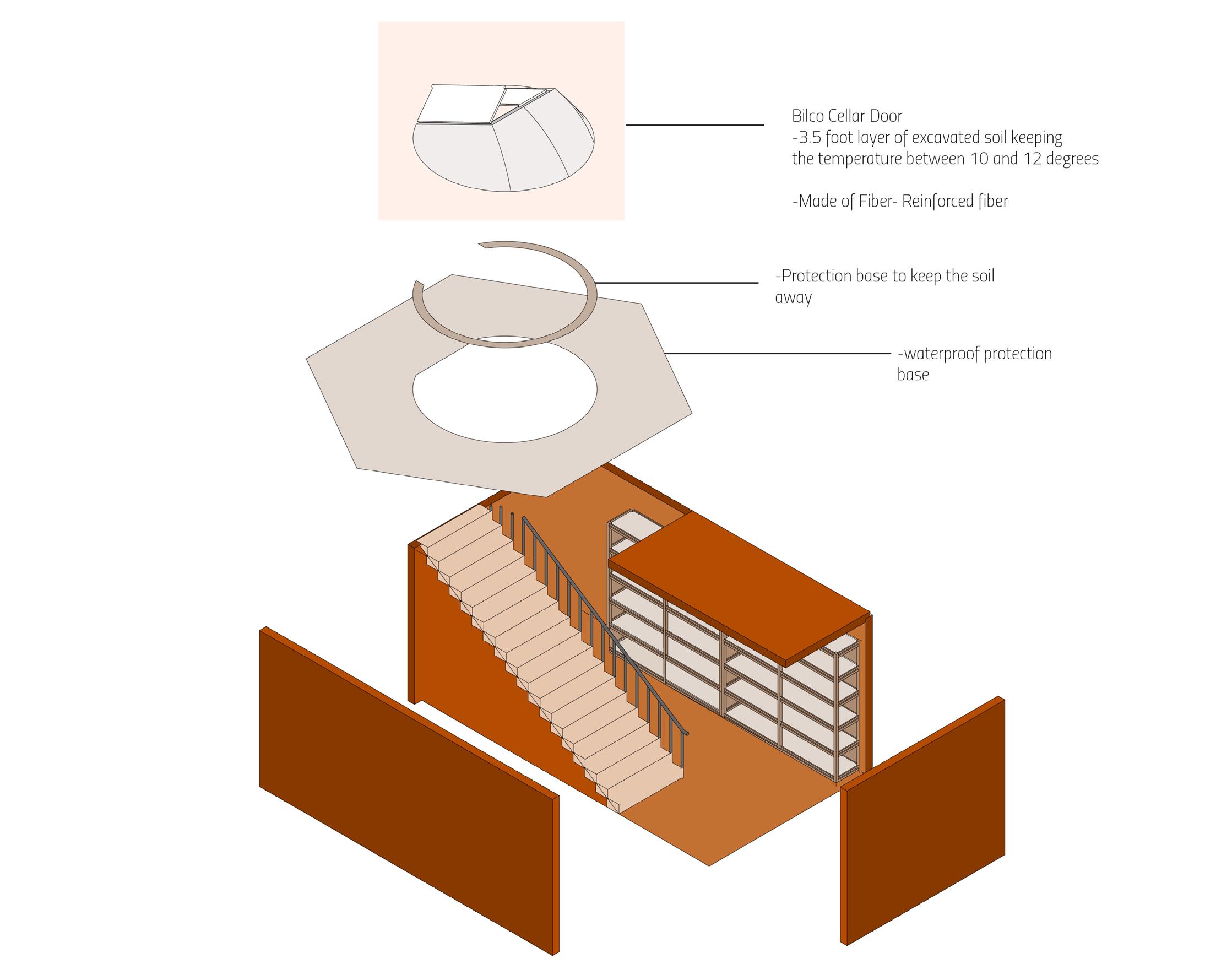 Bilco Cellar Door
-3.5 foot layer of excavated soil keeping the temperature between 10 and 12 degrees

-Made of Fiber- Reinforced fiber

-Protection base to keep the soil away

-waterproof protection base