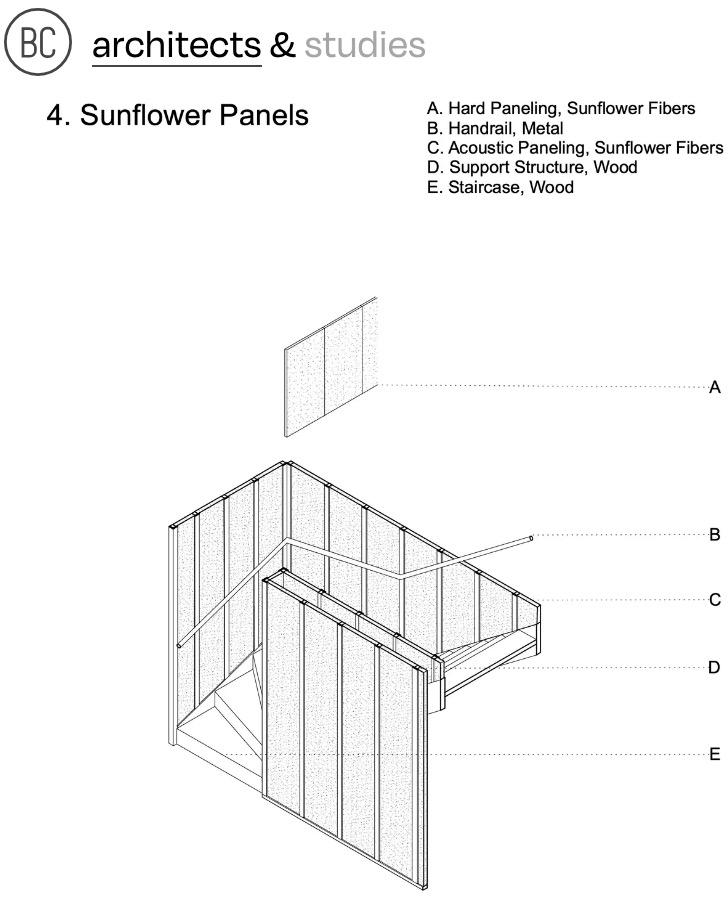 BC architects & studies

4. Sunflower Panels

A. Hard Paneling, Sunflower Fibers
B. Handrail, Metal
C. Acoustic Paneling, Sunflower Fibers
D. Support Structure, Wood
E. Staircase, Wood

A

B

C

D

E