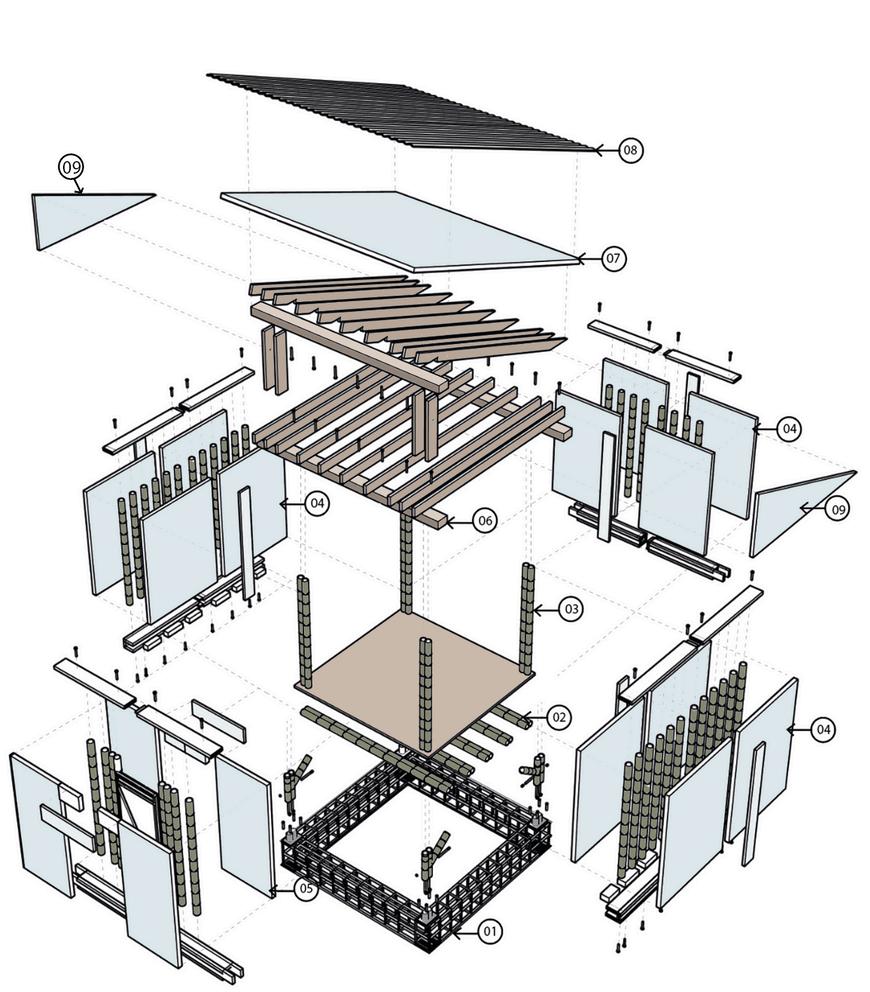 08
09
07
04
04
09
06
03
02
04
05
01