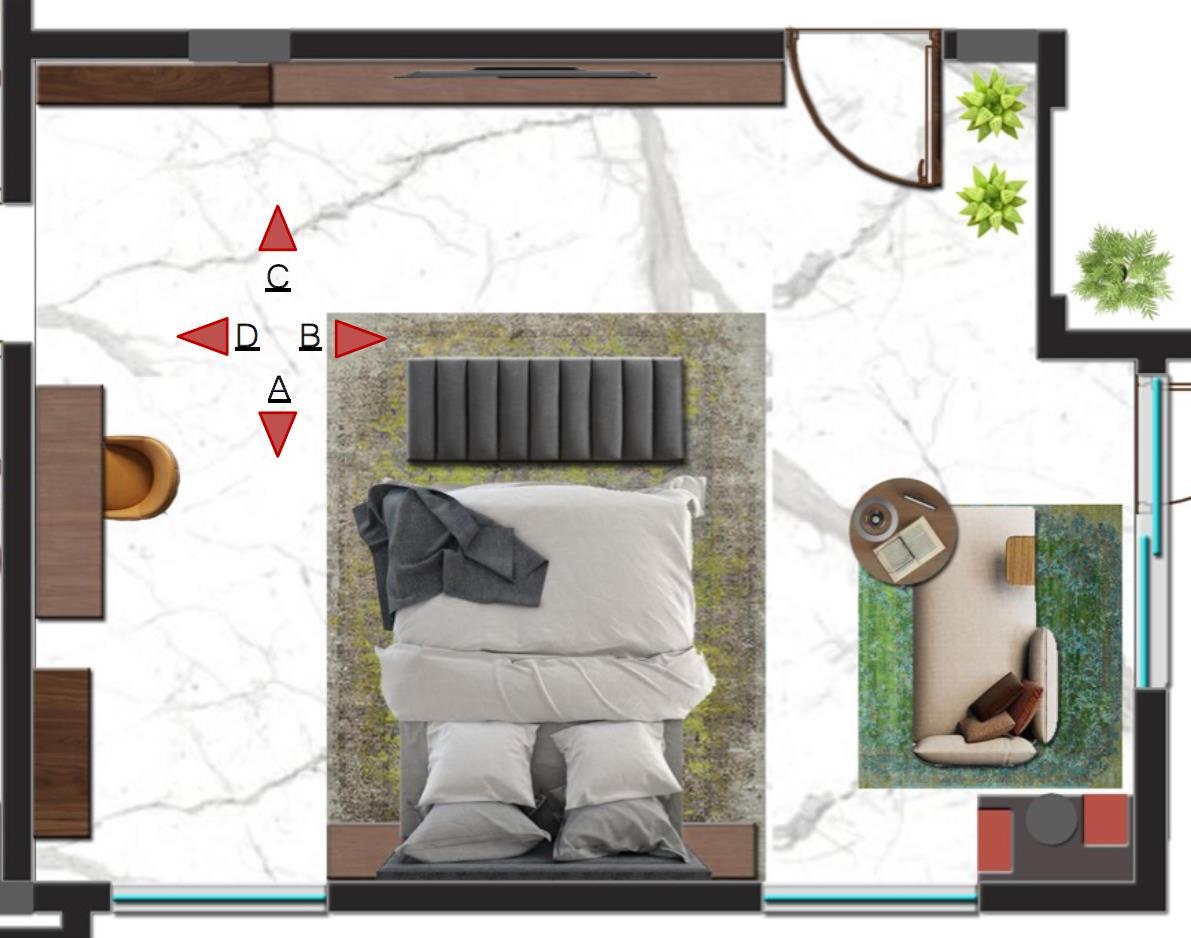 C
D B
A