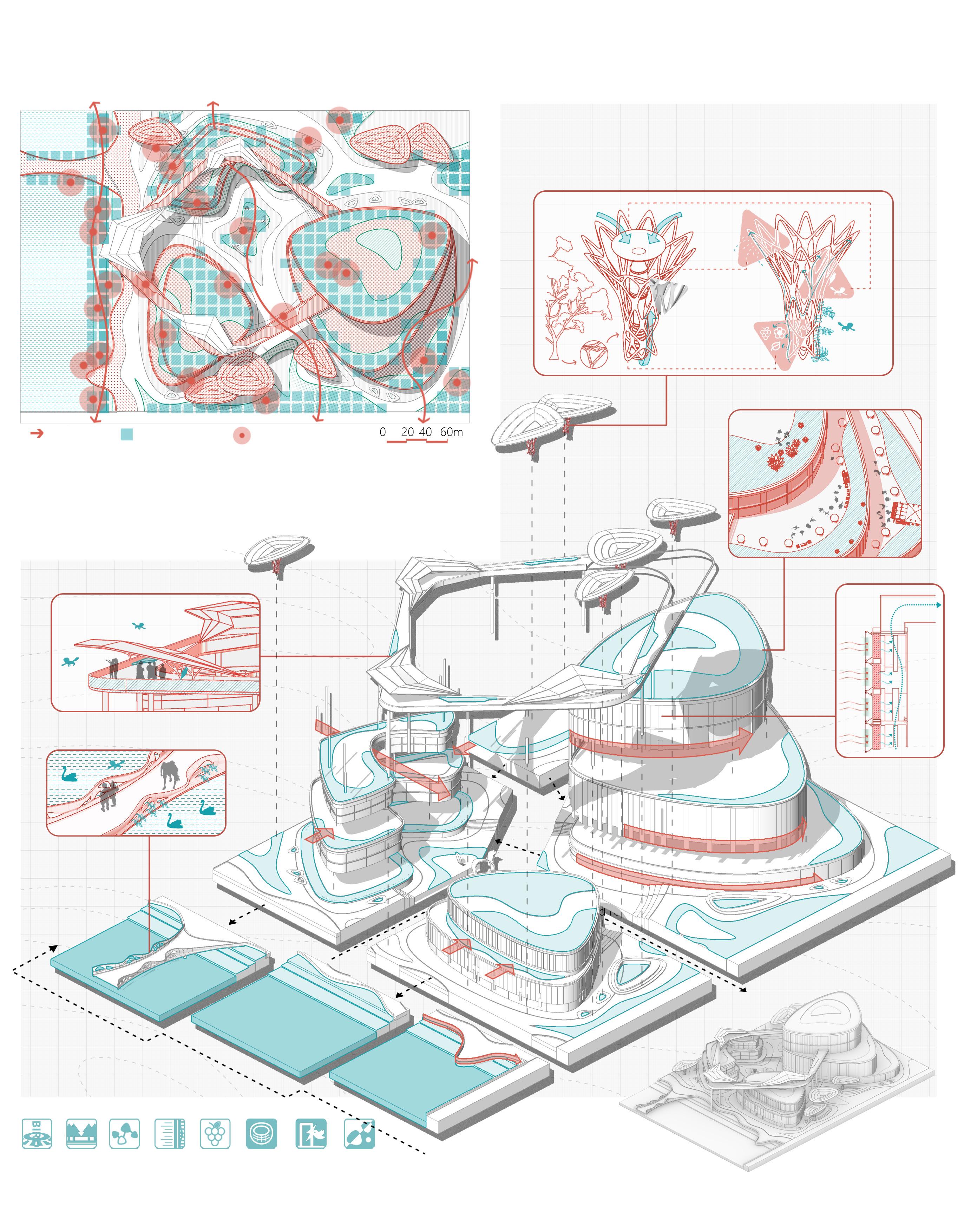 0 20 40 60m