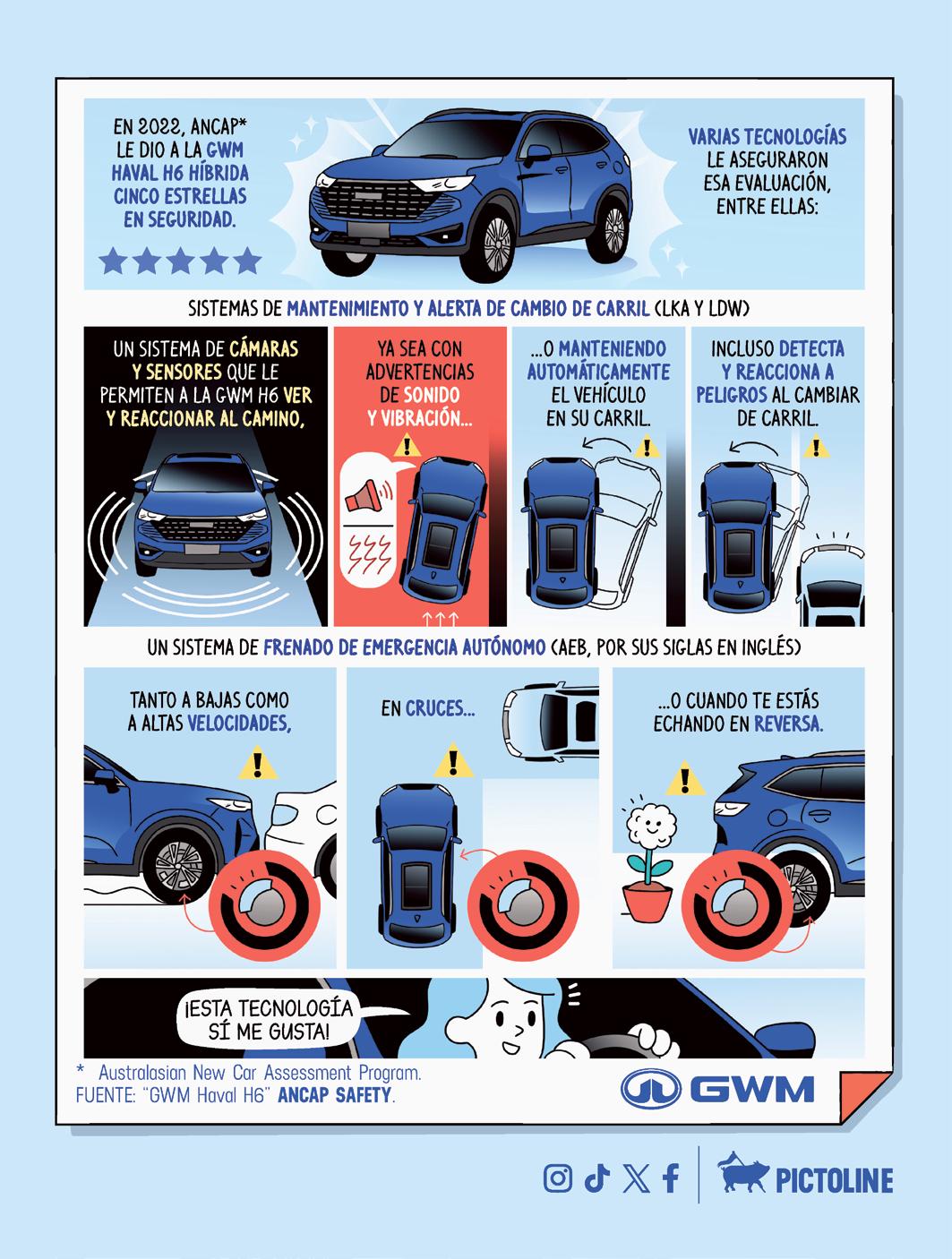 EN 2022, ANCAP* LE DIO A LA GWM HAVAL H6 HÍBRIDA CINCO ESTRELLAS EN SEGURIDAD.

VARIAS TECNOLOGÍAS LE ASEGURARON ESA EVALUACIÓN, ENTRE ELLAS:

SISTEMAS DE MANTENIMIENTO Y ALERTA DE CAMBIO DE CARRIL (LKA Y LDW)

UN SISTEMA DE CÁMARAS Y SENSORES QUE LE PERMITEN A LA GWM H6 VER Y REACCIONAR AL CAMINO,

YA SEA CON ADVERTENCIAS DE SONIDO Y VIBRACIÓN...

...O MANTENIENDO AUTOMÁTICAMENTE EL VEHÍCULO EN SU CARRIL.

INCLUSO DETECTA Y REACCIONA A PELIGROS AL CAMBIAR DE CARRIL.

UN SISTEMA DE FRENADO DE EMERGENCIA AUTÓNOMO (AEB, POR SUS SIGLAS EN INGLÉS)

TANTO A BAJAS COMO A ALTAS VELOCIDADES,

EN CRUCES...

...O CUANDO TE ESTÁS ECHANDO EN REVERSA.

¡ESTA TECNOLOGÍA SÍ ME GUSTA!

* Australasian New Car Assessment Program.
FUENTE: "GWM Haval H6" ANCAP SAFETY.

GWM

PICTOLINE