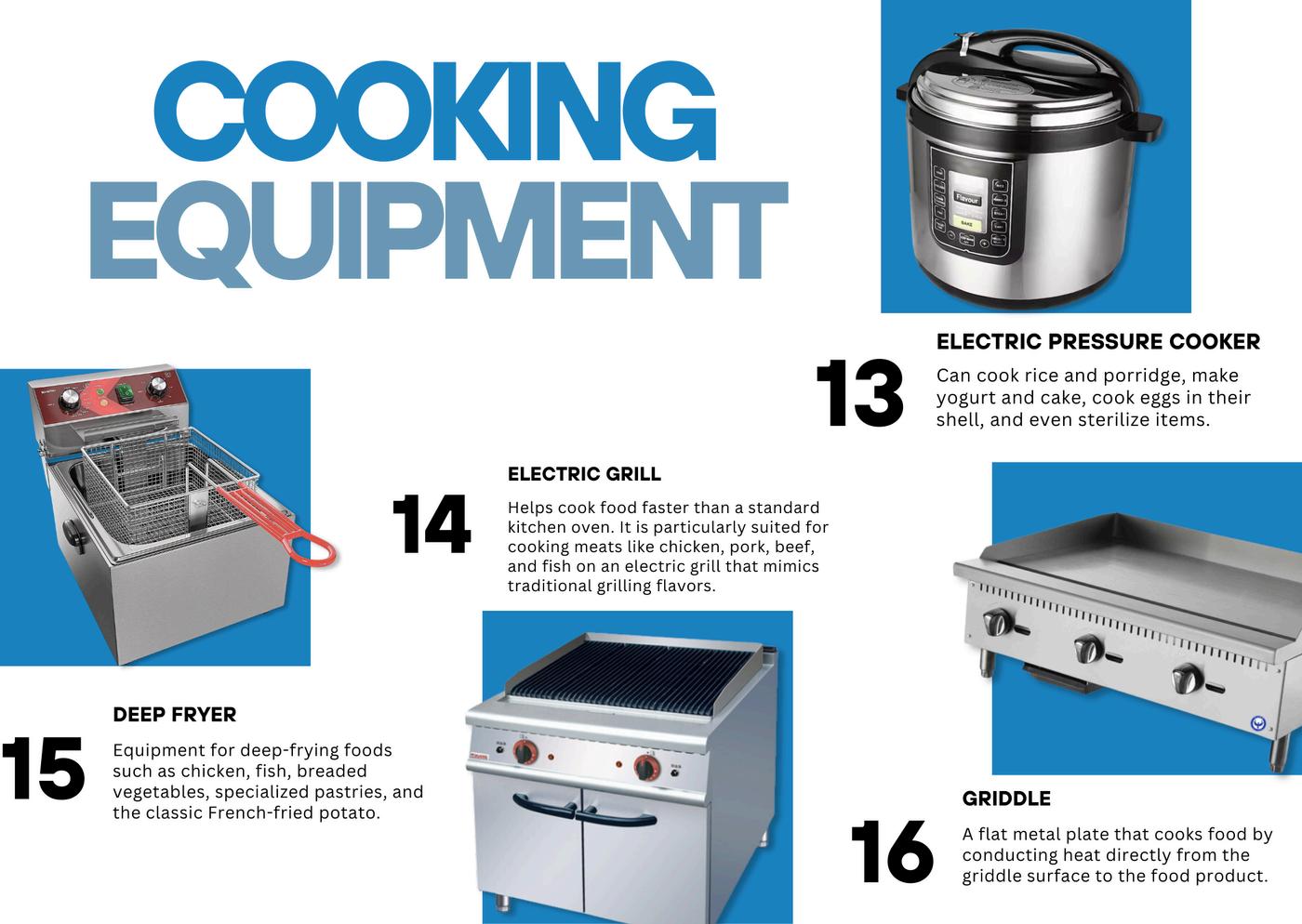 COOKING EQUIPMENT

Flavour
BAKE

13
ELECTRIC PRESSURE COOKER
Can cook rice and porridge, make yogurt and cake, cook eggs in their shell, and even sterilize items.

14
ELECTRIC GRILL
Helps cook food faster than a standard kitchen oven. It is particularly suited for cooking meats like chicken, pork, beef, and fish on an electric grill that mimics traditional grilling flavors.

15
DEEP FRYER
Equipment for deep-frying foods such as chicken, fish, breaded vegetables, specialized pastries, and the classic French-fried potato.

16
GRIDDLE
A flat metal plate that cooks food by conducting heat directly from the griddle surface to the food product.