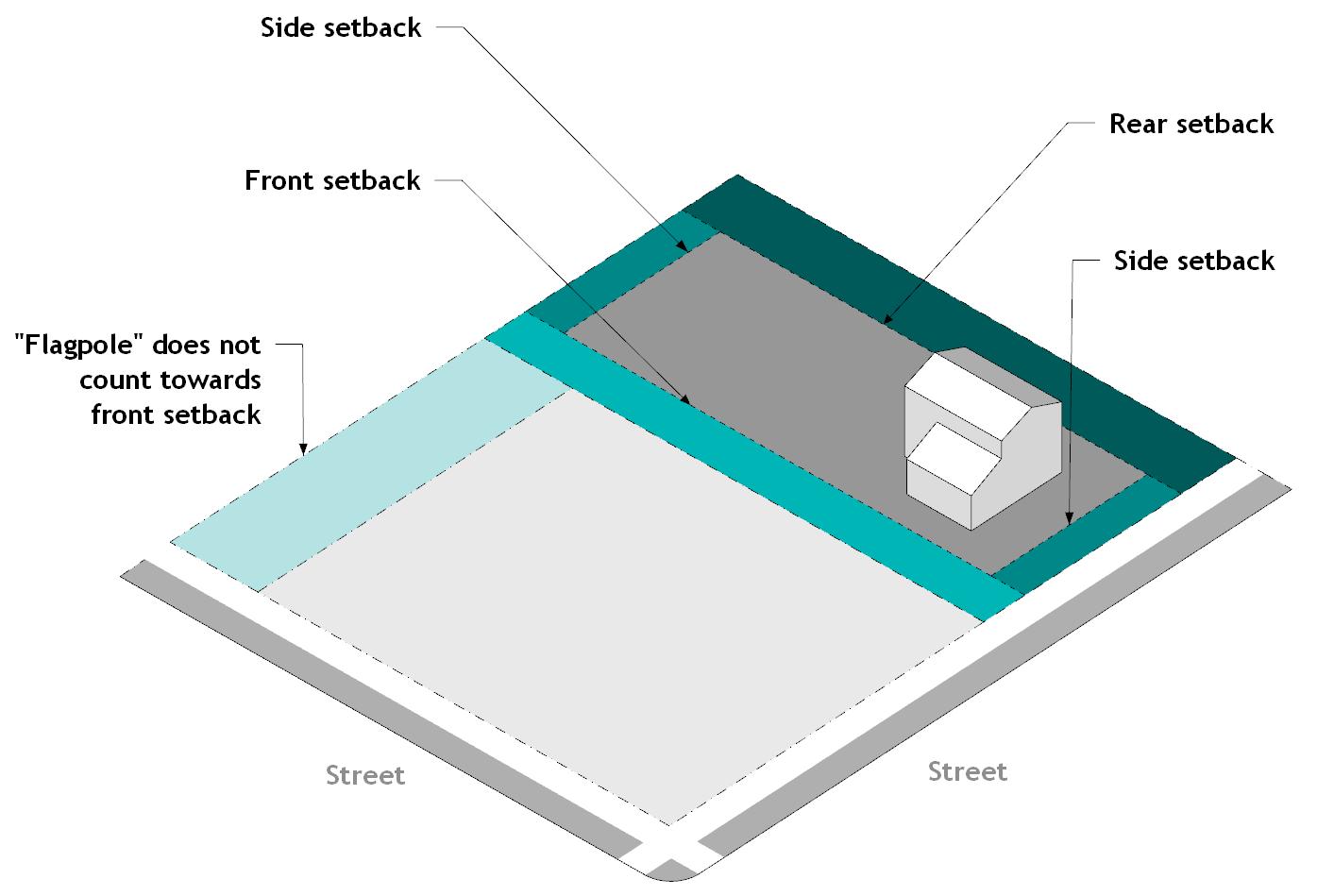 Side setback

Rear setback

Front setback

Side setback

"Flagpole" does not count towards front setback

Street

Street