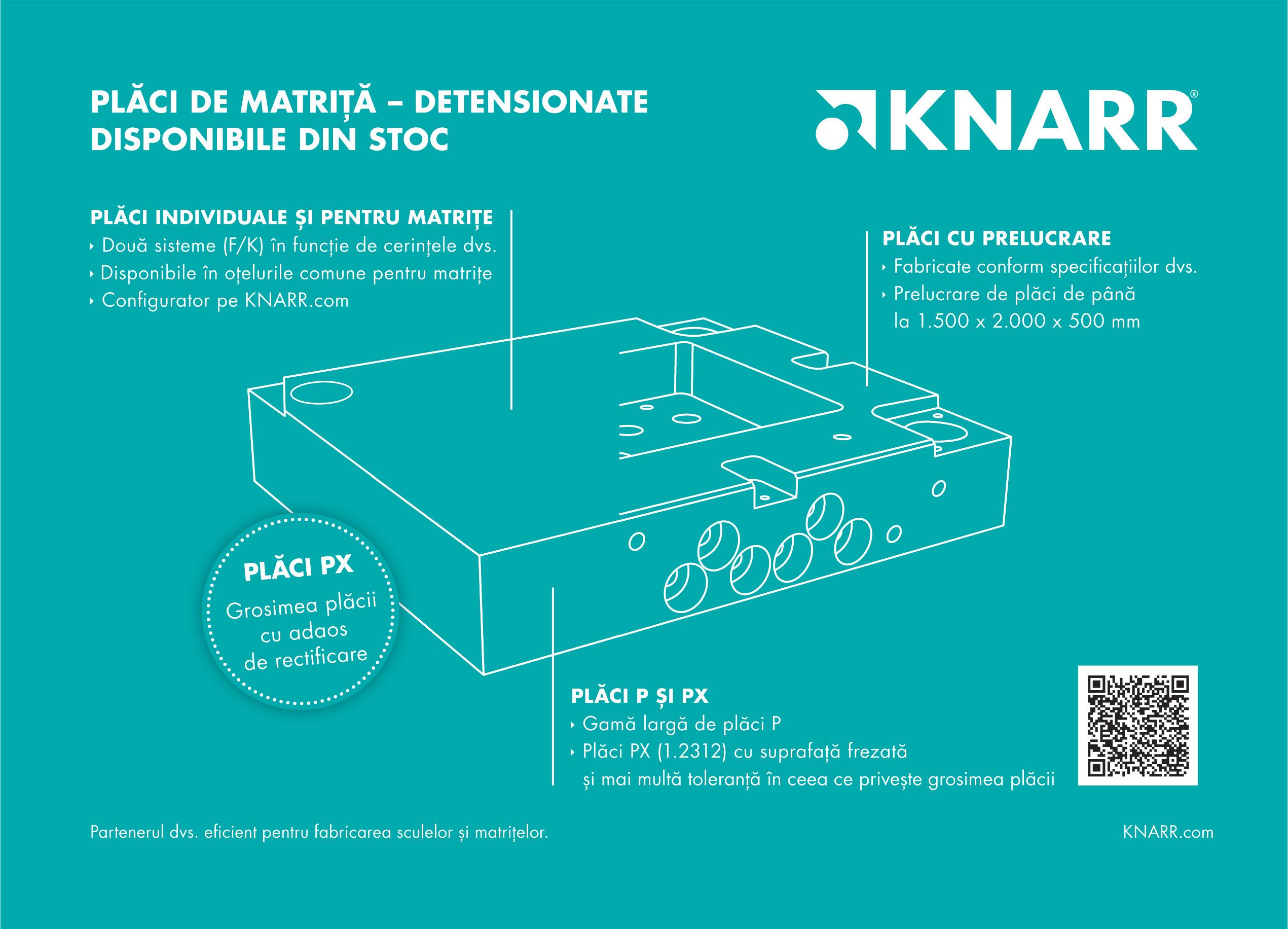 PLĂCI DE MATRIȚĂ – DETENSIONATE DISPONIBILE DIN STOC

KNARR®

PLĂCI INDIVIDUALE ȘI PENTRU MATRIȚE
‣ Două sisteme (F/K) în funcție de cerințele dvs.
‣ Disponibile în oțelurile comune pentru matrițe
‣ Configurator pe KNARR.com

PLĂCI CU PRELUCRARE
‣ Fabricate conform specificațiilor dvs.
‣ Prelucrare de plăci de până la 1.500 x 2.000 x 500 mm

PLĂCI PX
Grosimea plăcii cu adaos de rectificare

PLĂCI P ȘI PX
‣ Gamă largă de plăci P
‣ Plăci PX (1.2312) cu suprafață frezată și mai multă toleranță în ceea ce privește grosimea plăcii

Partenerul dvs. eficient pentru fabricarea sculelor și matrițelor.

KNARR.com