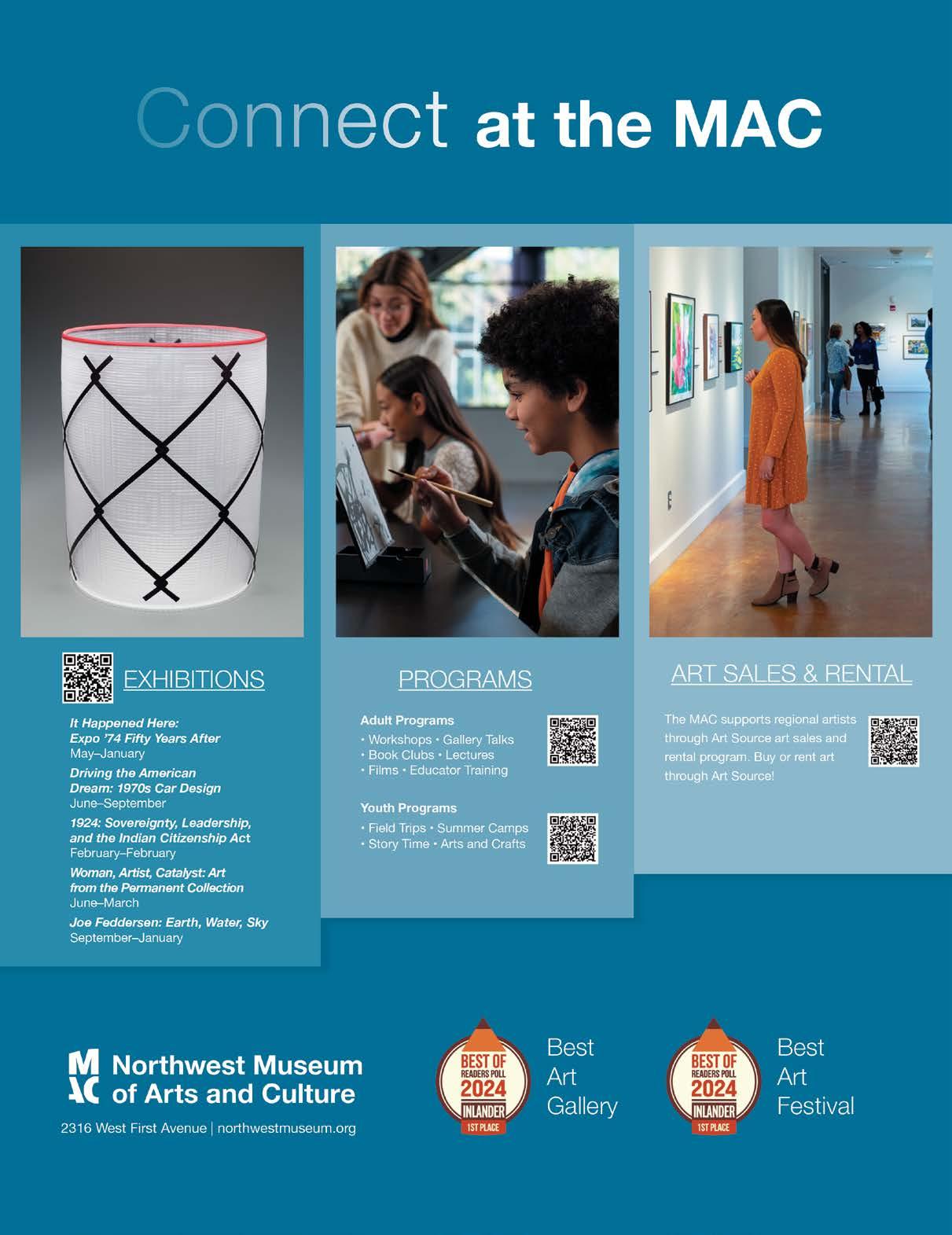 Connect at the MAC

EXHIBITIONS

It Happened Here: Expo '74 Fifty Years After
May–January

Driving the American Dream: 1970s Car Design
June–September

1924: Sovereignty, Leadership, and the Indian Citizenship Act
February–February

Woman, Artist, Catalyst: Art from the Permanent Collection
June–March

Joe Feddersen: Earth, Water, Sky
September–January

PROGRAMS

Adult Programs
• Workshops • Gallery Talks
• Book Clubs • Lectures
• Films • Educator Training

Youth Programs
• Field Trips • Summer Camps
• Story Time • Arts and Crafts

ART SALES & RENTAL

The MAC supports regional artists through Art Source art sales and rental program. Buy or rent art through Art Source!

MAC Northwest Museum of Arts and Culture

2316 West First Avenue | northwestmuseum.org

BEST OF READERS POLL 2024 INLANDER 1ST PLACE

Best Art Gallery

BEST OF READERS POLL 2024 INLANDER 1ST PLACE

Best Art Festival